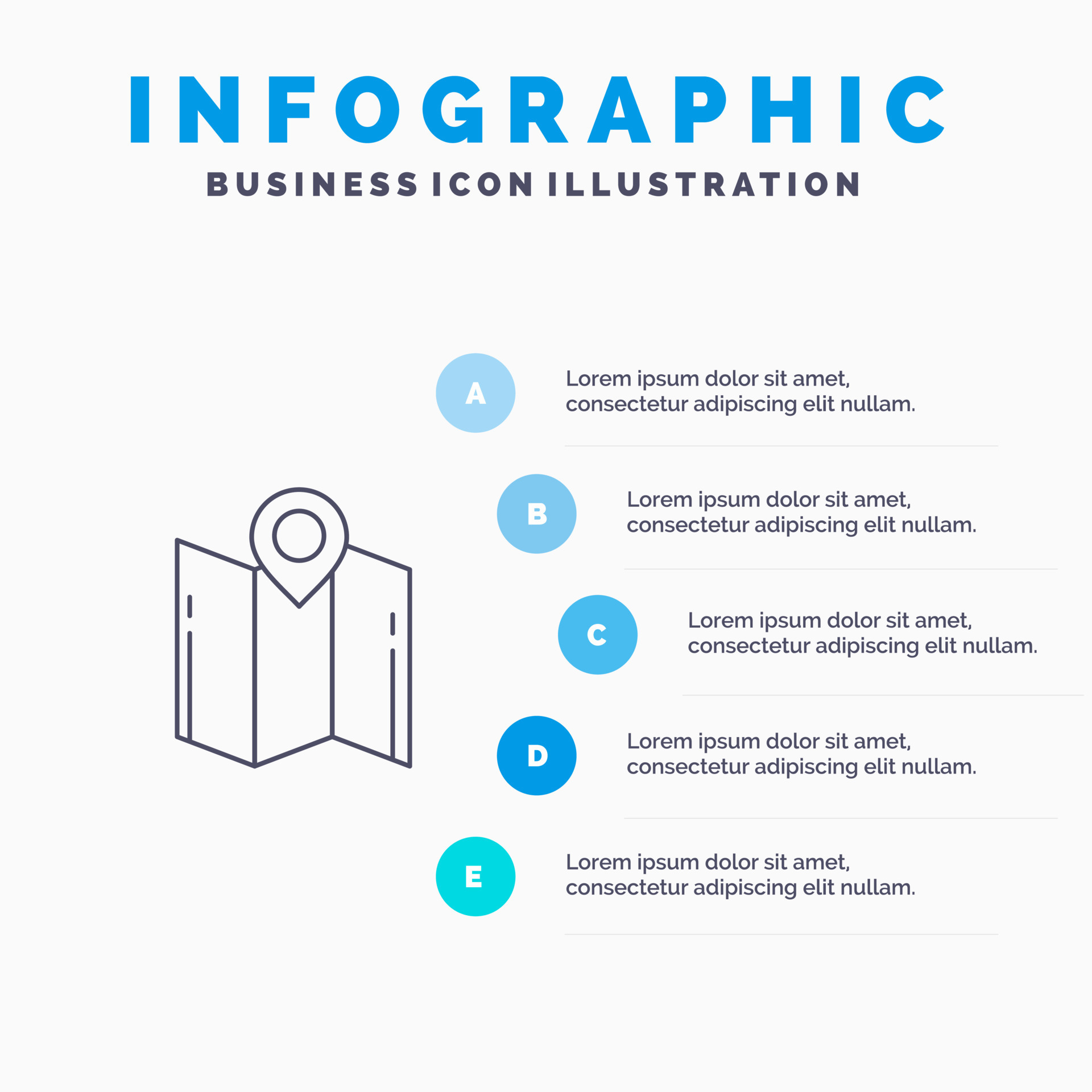 INFOGRAPHIC

BUSINESS ICON ILLUSTRATION

A

Lorem ipsum dolor sit amet, consectetur adipiscing elit nullam.

B

Lorem ipsum dolor sit amet, consectetur adipiscing elit nullam.

C

Lorem ipsum dolor sit amet, consectetur adipiscing elit nullam.

D

Lorem ipsum dolor sit amet, consectetur adipiscing elit nullam.

E

Lorem ipsum dolor sit amet, consectetur adipiscing elit nullam.