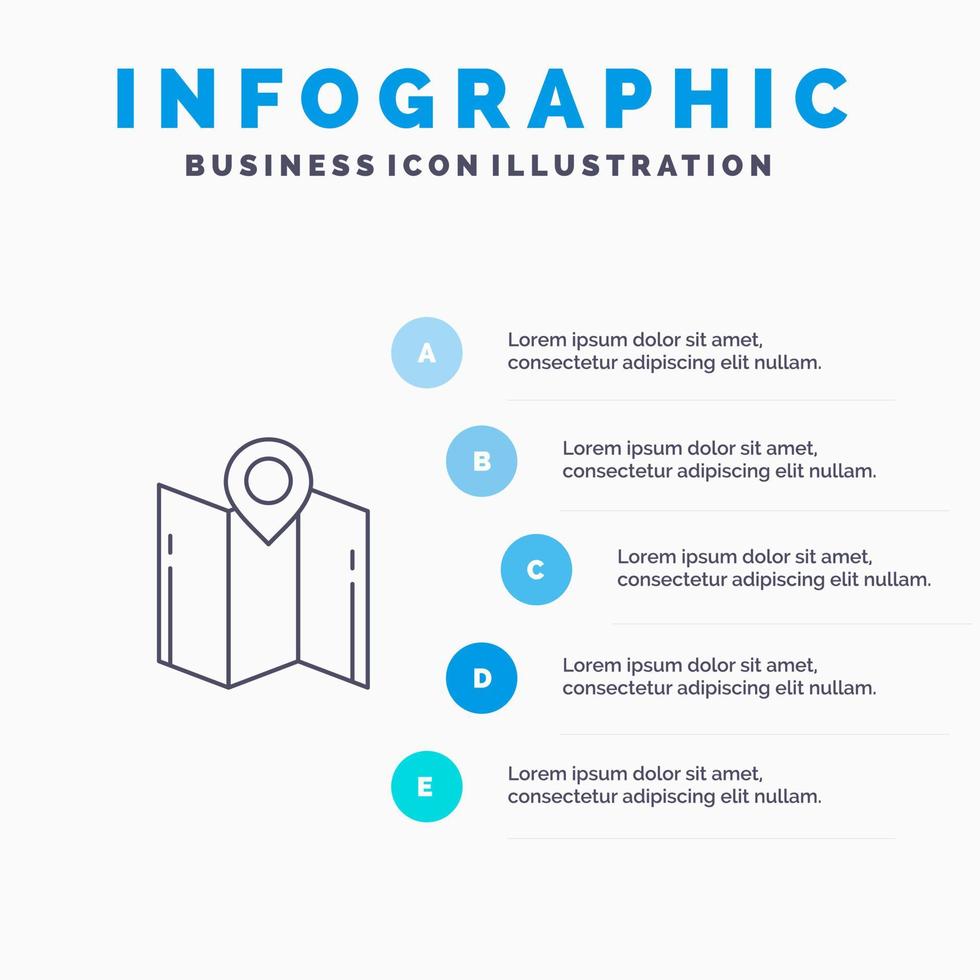 INFOGRAPHIC
BUSINESS ICON ILLUSTRATION

A
Lorem ipsum dolor sit amet, consectetur adipiscing elit nullam.

B
Lorem ipsum dolor sit amet, consectetur adipiscing elit nullam.

C
Lorem ipsum dolor sit amet, consectetur adipiscing elit nullam.

D
Lorem ipsum dolor sit amet, consectetur adipiscing elit nullam.

E
Lorem ipsum dolor sit amet, consectetur adipiscing elit nullam.