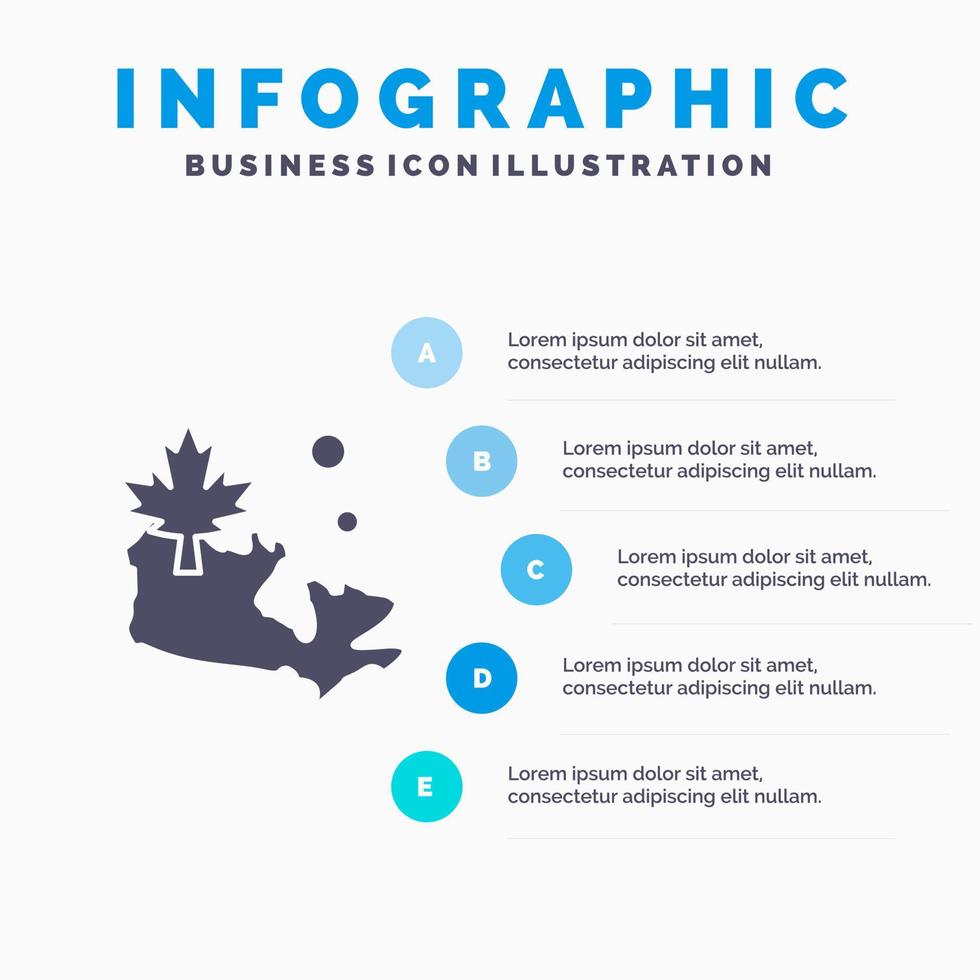 INFOGRAPHIC
BUSINESS ICON ILLUSTRATION

A
Lorem ipsum dolor sit amet, consectetur adipiscing elit nullam.

B
Lorem ipsum dolor sit amet, consectetur adipiscing elit nullam.

C
Lorem ipsum dolor sit amet, consectetur adipiscing elit nullam.

D
Lorem ipsum dolor sit amet, consectetur adipiscing elit nullam.

E
Lorem ipsum dolor sit amet, consectetur adipiscing elit nullam.