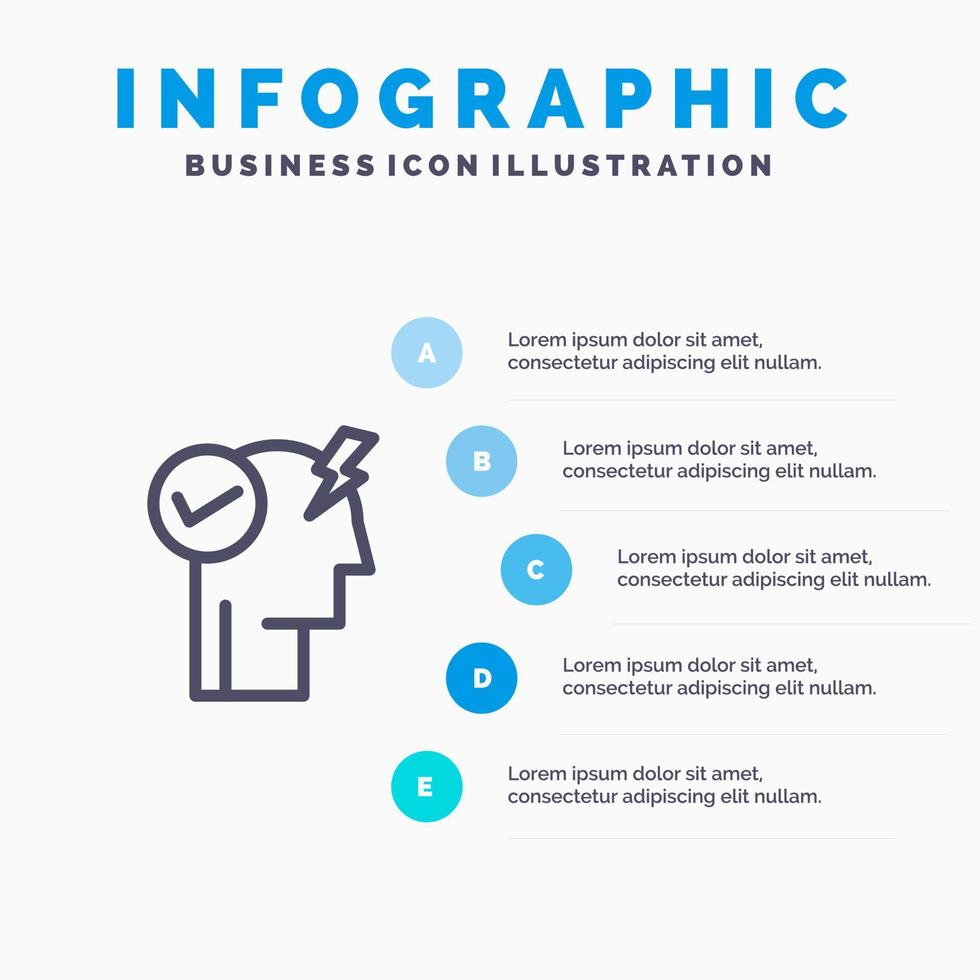 INFOGRAPHIC
BUSINESS ICON ILLUSTRATION

A
Lorem ipsum dolor sit amet, consectetur adipiscing elit nullam.

B
Lorem ipsum dolor sit amet, consectetur adipiscing elit nullam.

C
Lorem ipsum dolor sit amet, consectetur adipiscing elit nullam.

D
Lorem ipsum dolor sit amet, consectetur adipiscing elit nullam.

E
Lorem ipsum dolor sit amet, consectetur adipiscing elit nullam.