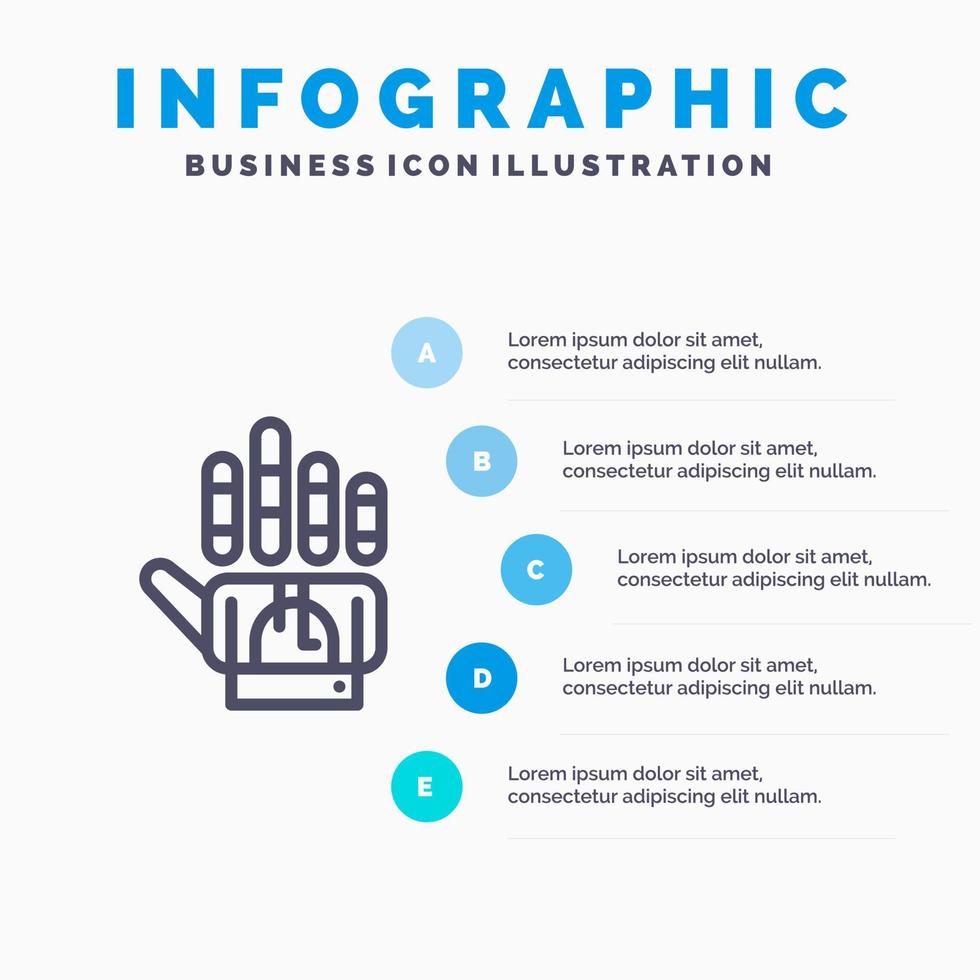 INFOGRAPHIC

BUSINESS ICON ILLUSTRATION

A

Lorem ipsum dolor sit amet, consectetur adipiscing elit nullam.

B

Lorem ipsum dolor sit amet, consectetur adipiscing elit nullam.

C

Lorem ipsum dolor sit amet, consectetur adipiscing elit nullam.

D

Lorem ipsum dolor sit amet, consectetur adipiscing elit nullam.

E

Lorem ipsum dolor sit amet, consectetur adipiscing elit nullam.