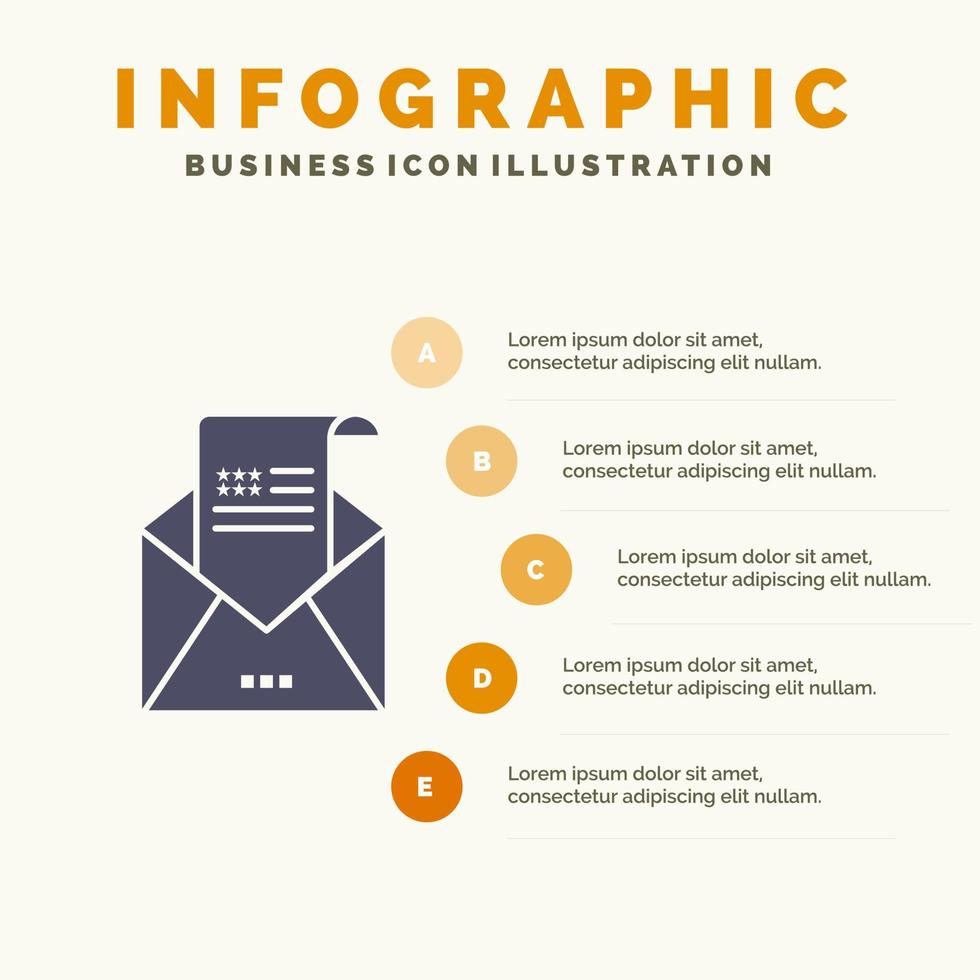 INFOGRAPHIC
BUSINESS ICON ILLUSTRATION

A
Lorem ipsum dolor sit amet, consectetur adipiscing elit nullam.

B
Lorem ipsum dolor sit amet, consectetur adipiscing elit nullam.

C
Lorem ipsum dolor sit amet, consectetur adipiscing elit nullam.

D
Lorem ipsum dolor sit amet, consectetur adipiscing elit nullam.

E
Lorem ipsum dolor sit amet, consectetur adipiscing elit nullam.