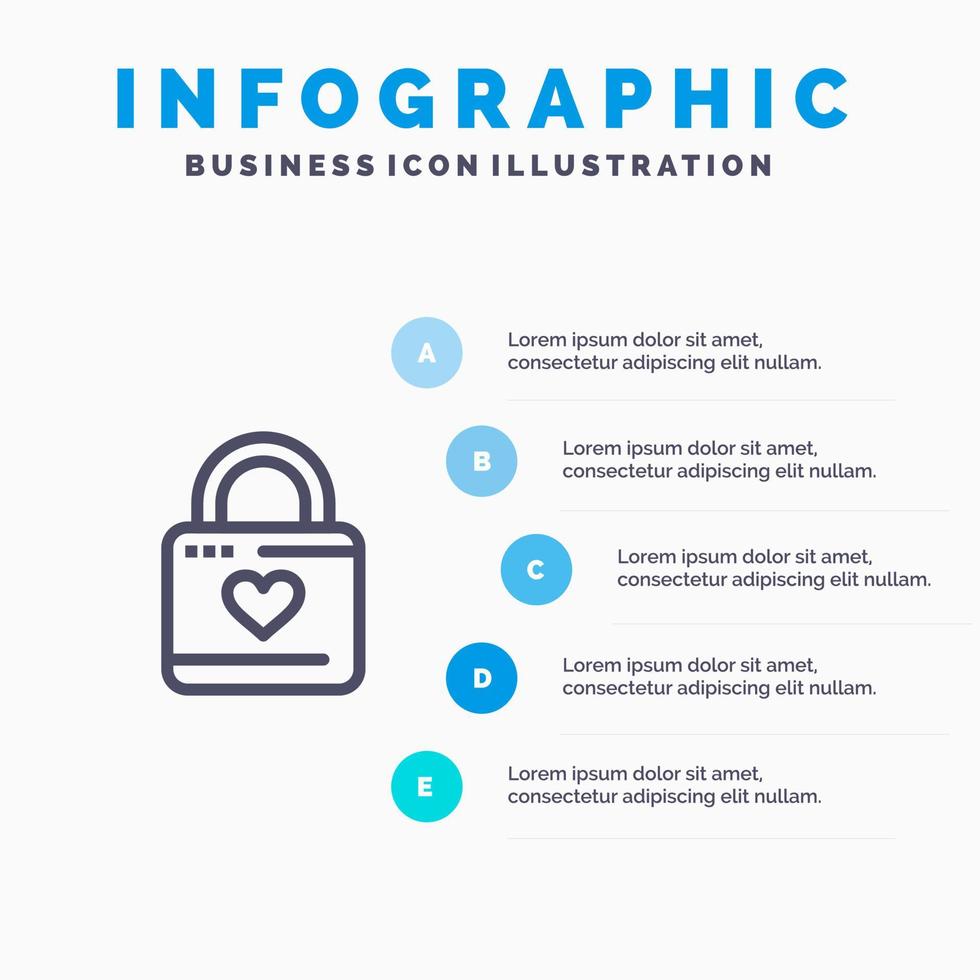 INFOGRAPHIC
BUSINESS ICON ILLUSTRATION

A
Lorem ipsum dolor sit amet, consectetur adipiscing elit nullam.

B
Lorem ipsum dolor sit amet, consectetur adipiscing elit nullam.

C
Lorem ipsum dolor sit amet, consectetur adipiscing elit nullam.

D
Lorem ipsum dolor sit amet, consectetur adipiscing elit nullam.

E
Lorem ipsum dolor sit amet, consectetur adipiscing elit nullam.