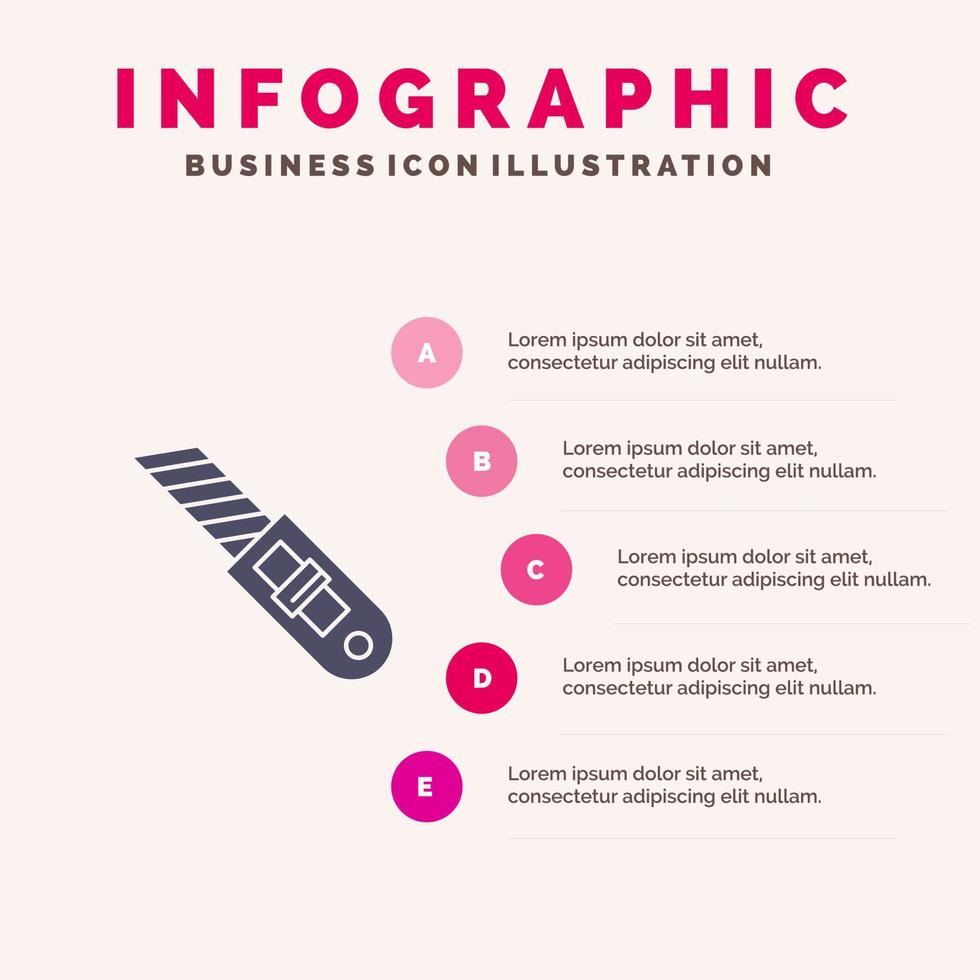 INFOGRAPHIC
BUSINESS ICON ILLUSTRATION

A
Lorem ipsum dolor sit amet, consectetur adipiscing elit nullam.

B
Lorem ipsum dolor sit amet, consectetur adipiscing elit nullam.

C
Lorem ipsum dolor sit amet, consectetur adipiscing elit nullam.

D
Lorem ipsum dolor sit amet, consectetur adipiscing elit nullam.

E
Lorem ipsum dolor sit amet, consectetur adipiscing elit nullam.