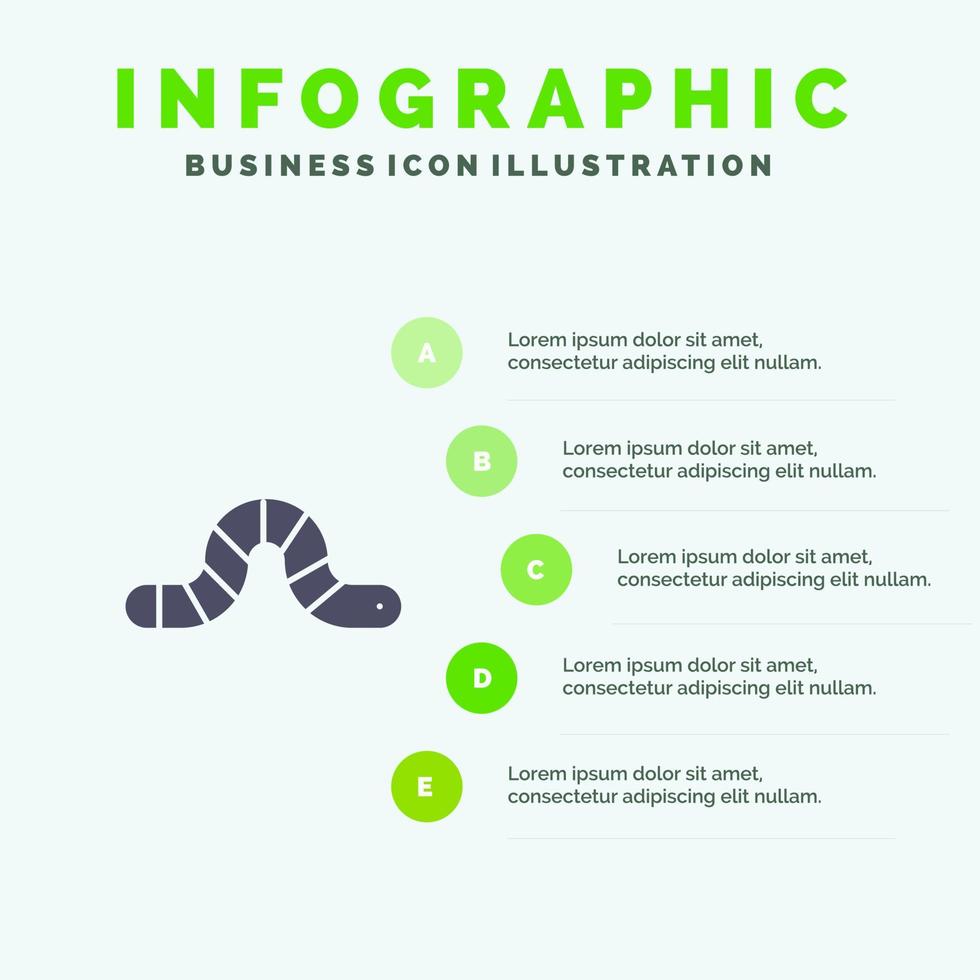 INFOGRAPHIC
BUSINESS ICON ILLUSTRATION

A
Lorem ipsum dolor sit amet, consectetur adipiscing elit nullam.

B
Lorem ipsum dolor sit amet, consectetur adipiscing elit nullam.

C
Lorem ipsum dolor sit amet, consectetur adipiscing elit nullam.

D
Lorem ipsum dolor sit amet, consectetur adipiscing elit nullam.

E
Lorem ipsum dolor sit amet, consectetur adipiscing elit nullam.