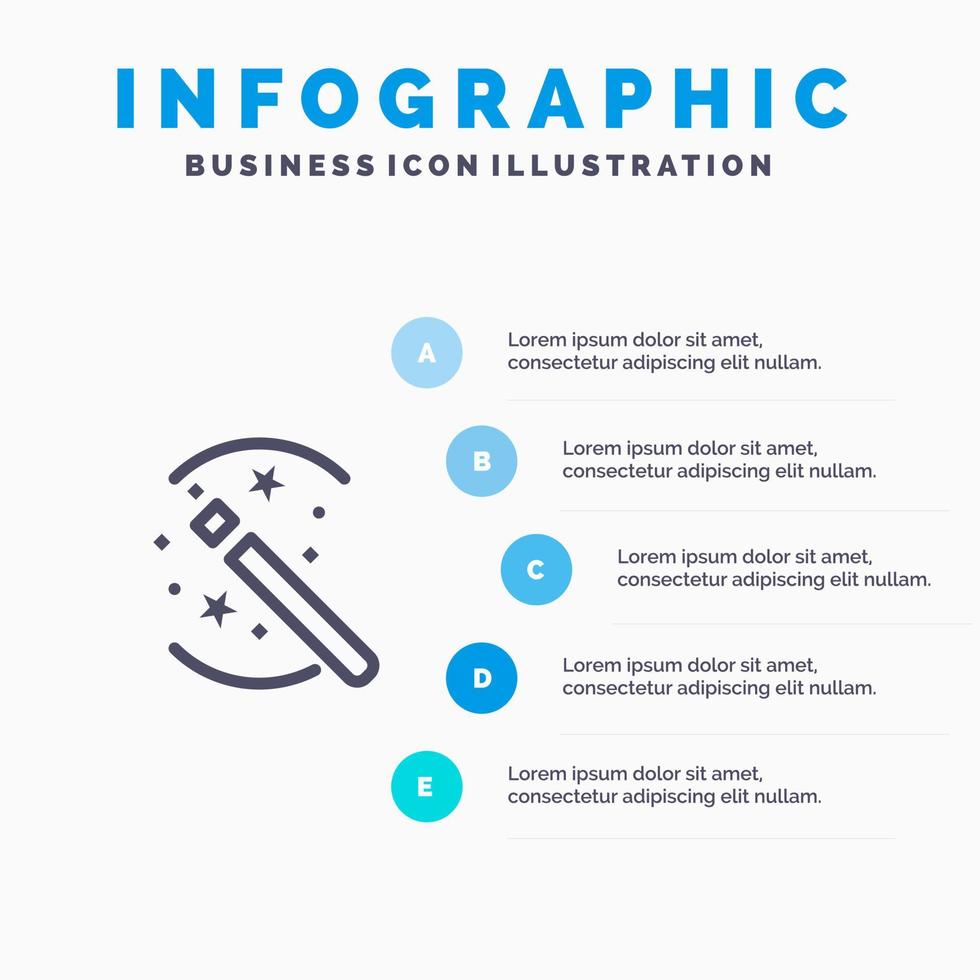 INFOGRAPHIC

BUSINESS ICON ILLUSTRATION

A

Lorem ipsum dolor sit amet, consectetur adipiscing elit nullam.

B

Lorem ipsum dolor sit amet, consectetur adipiscing elit nullam.

C

Lorem ipsum dolor sit amet, consectetur adipiscing elit nullam.

D

Lorem ipsum dolor sit amet, consectetur adipiscing elit nullam.

E

Lorem ipsum dolor sit amet, consectetur adipiscing elit nullam.