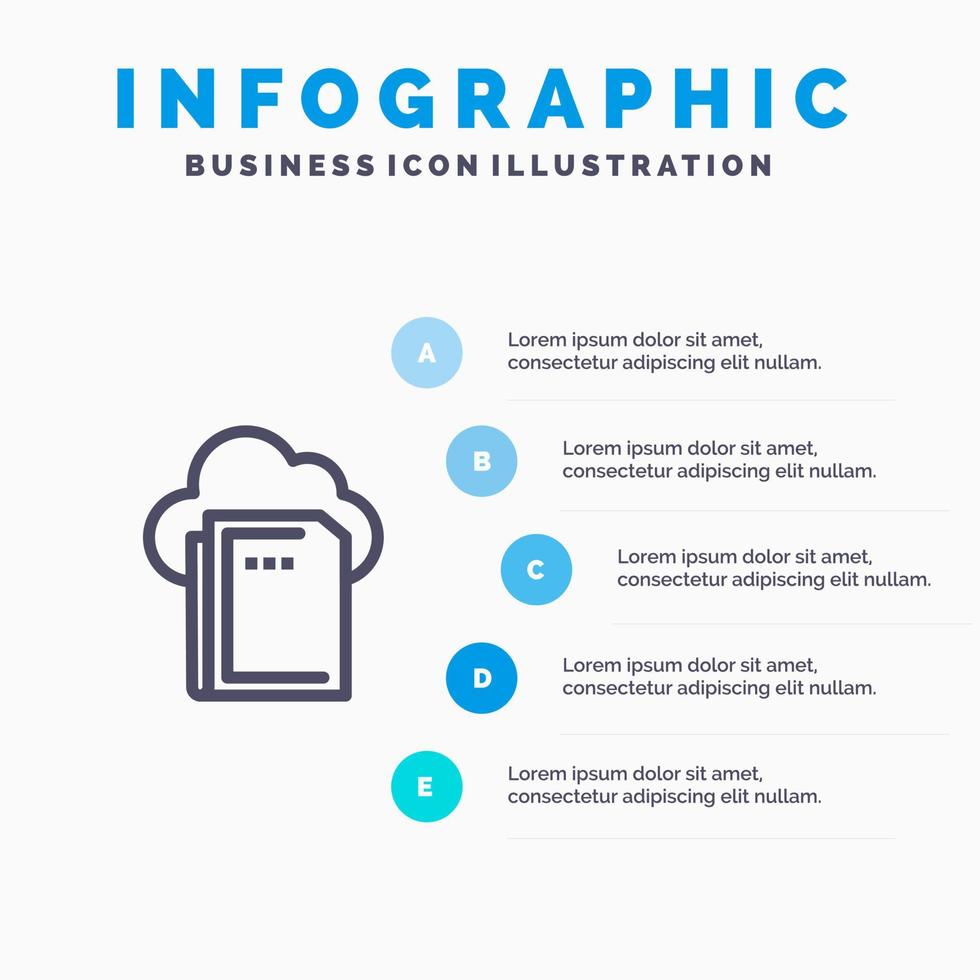 INFOGRAPHIC
BUSINESS ICON ILLUSTRATION

A Lorem ipsum dolor sit amet, consectetur adipiscing elit nullam.

B Lorem ipsum dolor sit amet, consectetur adipiscing elit nullam.

C Lorem ipsum dolor sit amet, consectetur adipiscing elit nullam.

D Lorem ipsum dolor sit amet, consectetur adipiscing elit nullam.

E Lorem ipsum dolor sit amet, consectetur adipiscing elit nullam.