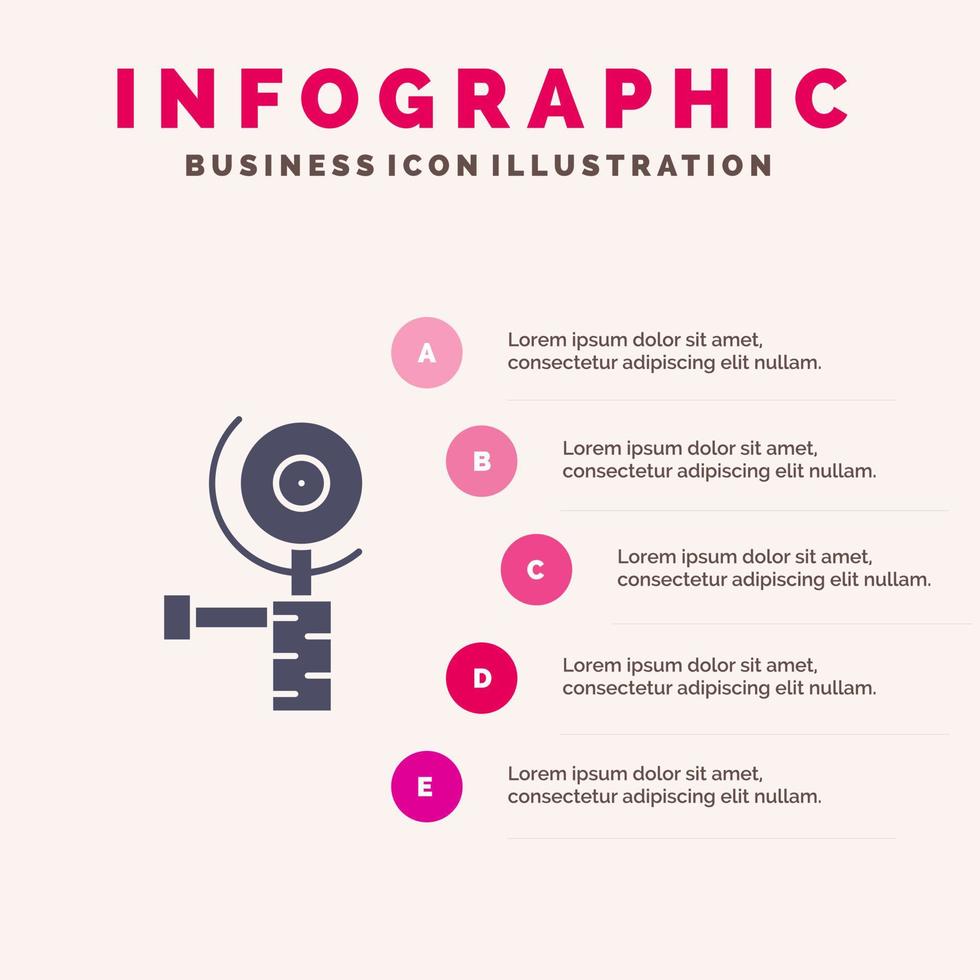 INFOGRAPHIC

BUSINESS ICON ILLUSTRATION

A

Lorem ipsum dolor sit amet, consectetur adipiscing elit nullam.

B

Lorem ipsum dolor sit amet, consectetur adipiscing elit nullam.

C

Lorem ipsum dolor sit amet, consectetur adipiscing elit nullam.

D

Lorem ipsum dolor sit amet, consectetur adipiscing elit nullam.

E

Lorem ipsum dolor sit amet, consectetur adipiscing elit nullam.