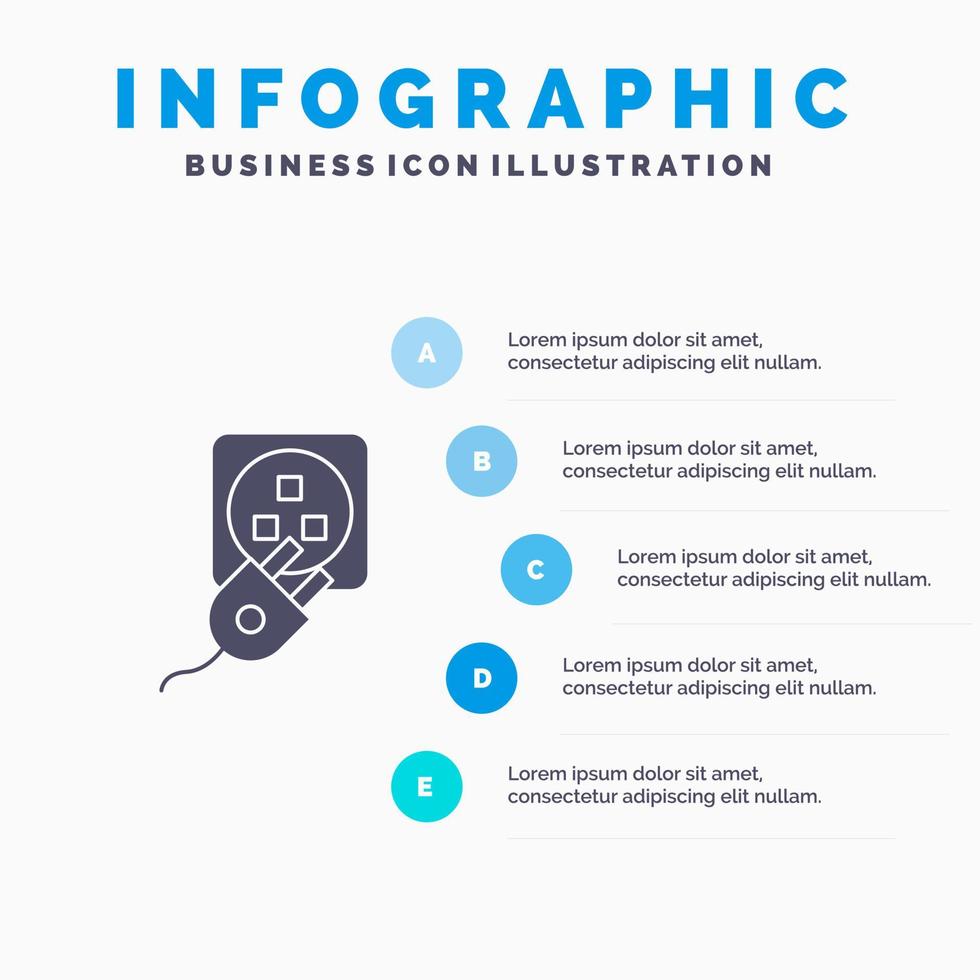 INFOGRAPHIC
BUSINESS ICON ILLUSTRATION

A
Lorem ipsum dolor sit amet, consectetur adipiscing elit nullam.

B
Lorem ipsum dolor sit amet, consectetur adipiscing elit nullam.

C
Lorem ipsum dolor sit amet, consectetur adipiscing elit nullam.

D
Lorem ipsum dolor sit amet, consectetur adipiscing elit nullam.

E
Lorem ipsum dolor sit amet, consectetur adipiscing elit nullam.