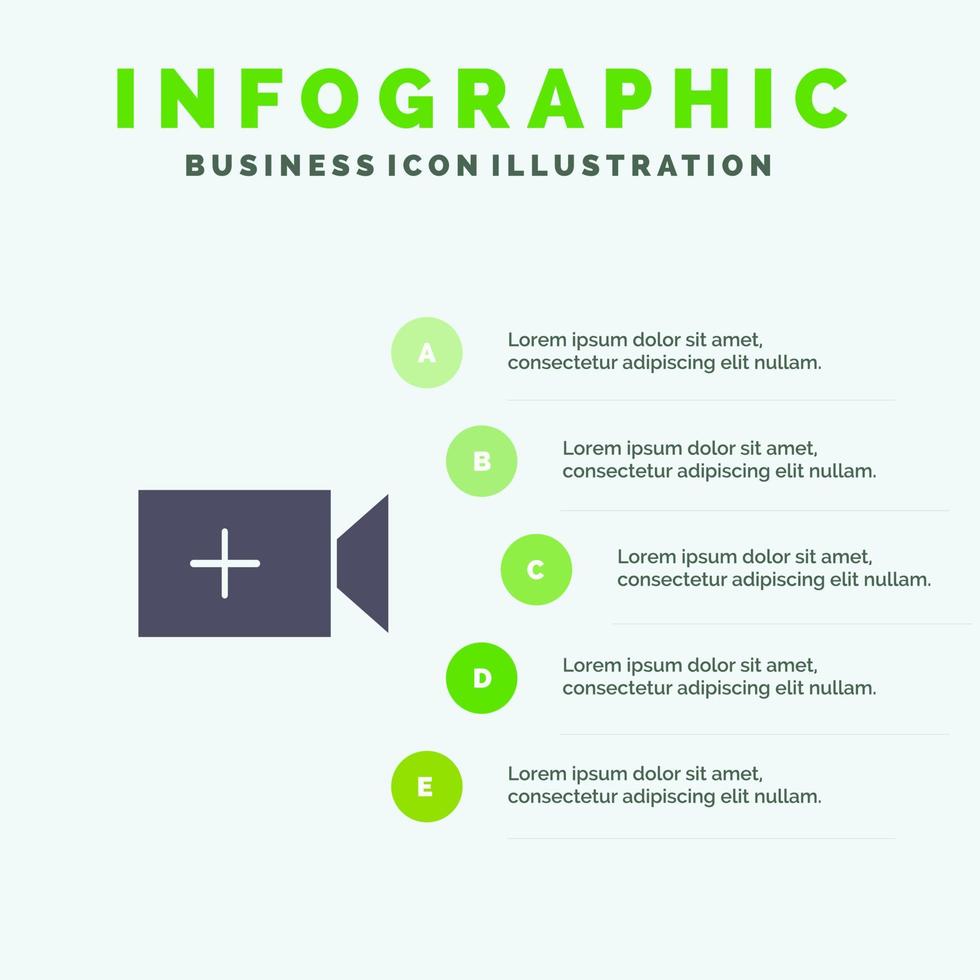 INFOGRAPHIC
BUSINESS ICON ILLUSTRATION

A
Lorem ipsum dolor sit amet, consectetur adipiscing elit nullam.

B
Lorem ipsum dolor sit amet, consectetur adipiscing elit nullam.

C
Lorem ipsum dolor sit amet, consectetur adipiscing elit nullam.

D
Lorem ipsum dolor sit amet, consectetur adipiscing elit nullam.

E
Lorem ipsum dolor sit amet, consectetur adipiscing elit nullam.