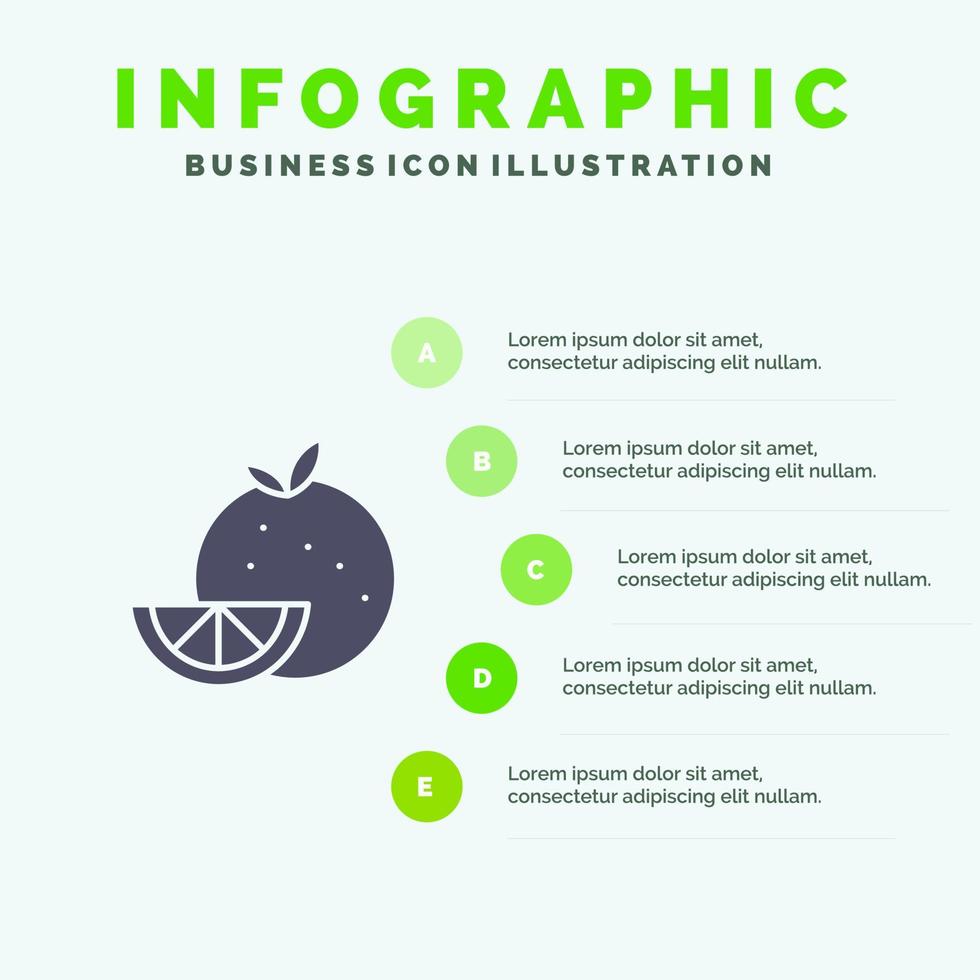 INFOGRAPHIC
BUSINESS ICON ILLUSTRATION

A
Lorem ipsum dolor sit amet, consectetur adipiscing elit nullam.

B
Lorem ipsum dolor sit amet, consectetur adipiscing elit nullam.

C
Lorem ipsum dolor sit amet, consectetur adipiscing elit nullam.

D
Lorem ipsum dolor sit amet, consectetur adipiscing elit nullam.

E
Lorem ipsum dolor sit amet, consectetur adipiscing elit nullam.