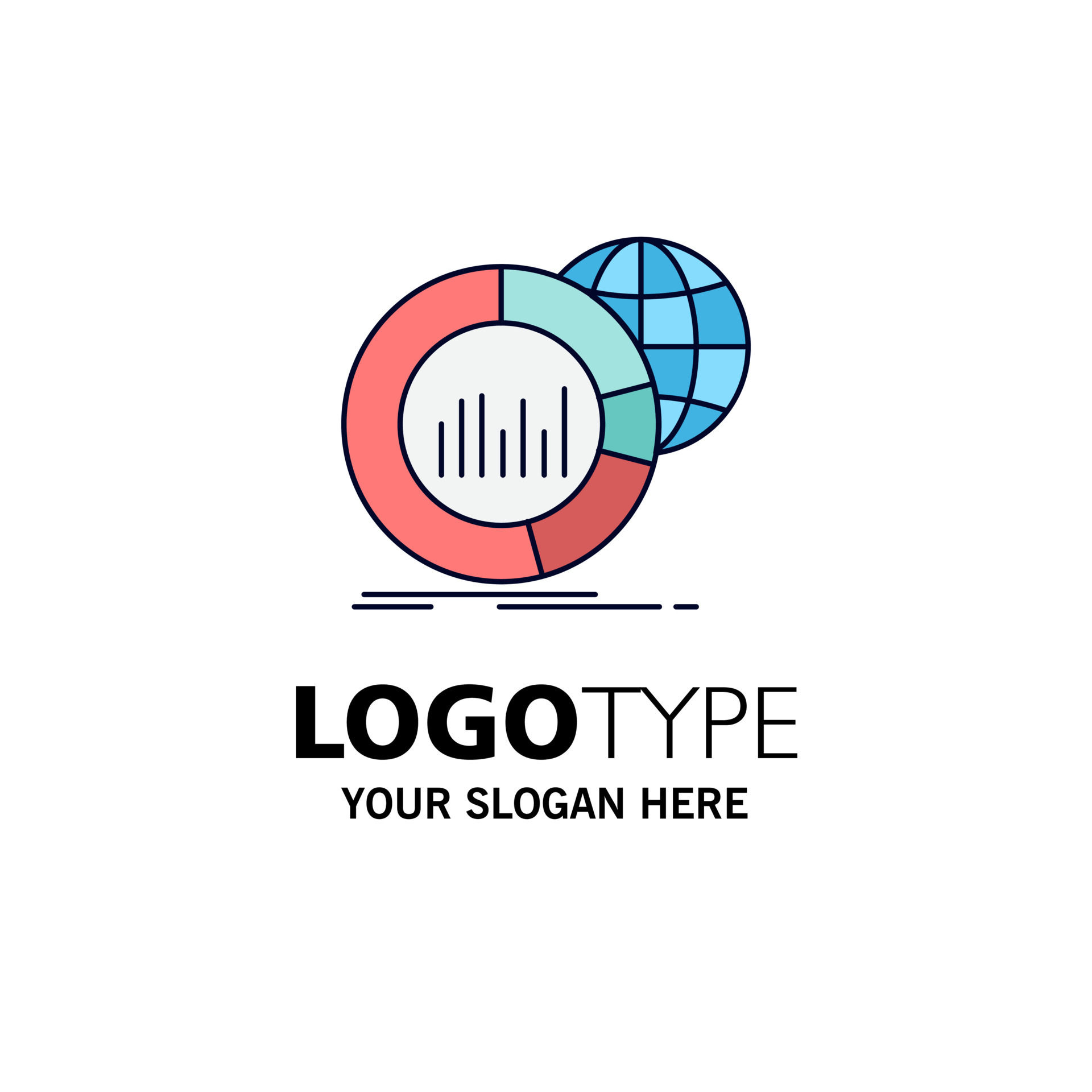 LOGOTYPE

YOUR SLOGAN HERE