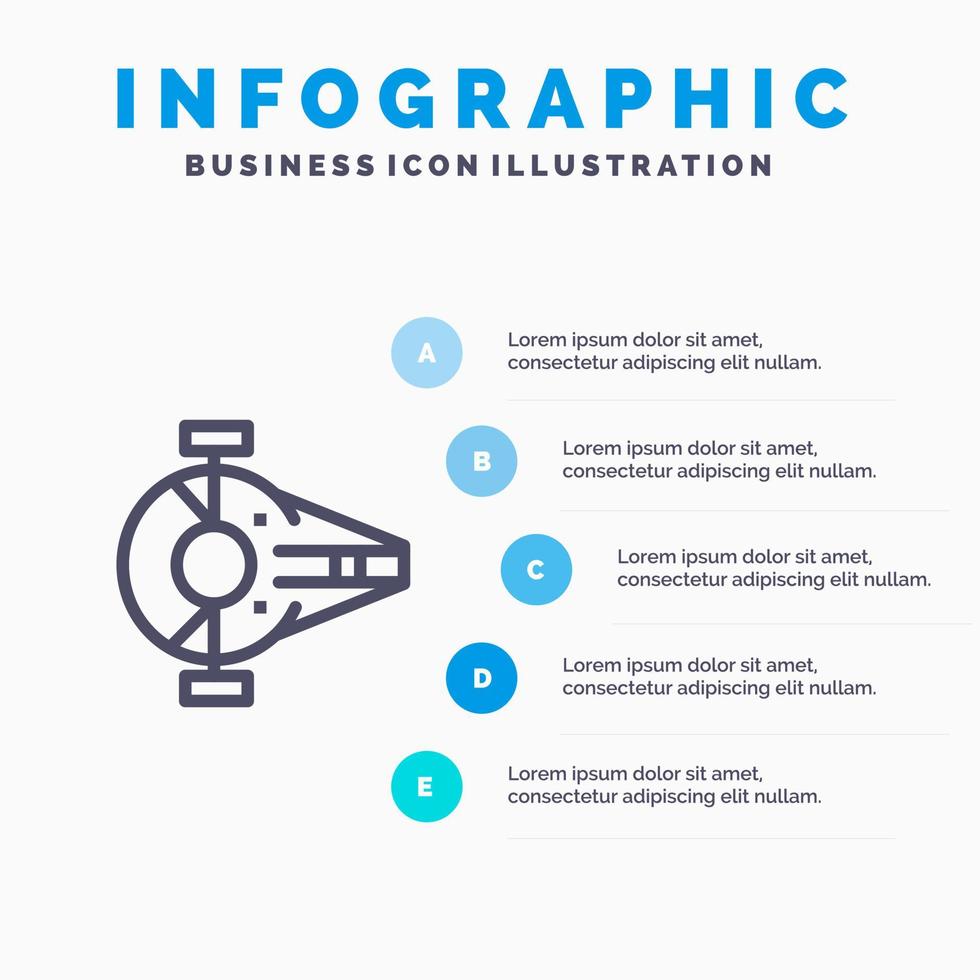 INFOGRAPHIC

BUSINESS ICON ILLUSTRATION

A

Lorem ipsum dolor sit amet, consectetur adipiscing elit nullam.

B

Lorem ipsum dolor sit amet, consectetur adipiscing elit nullam.

C

Lorem ipsum dolor sit amet, consectetur adipiscing elit nullam.

D

Lorem ipsum dolor sit amet, consectetur adipiscing elit nullam.

E

Lorem ipsum dolor sit amet, consectetur adipiscing elit nullam.