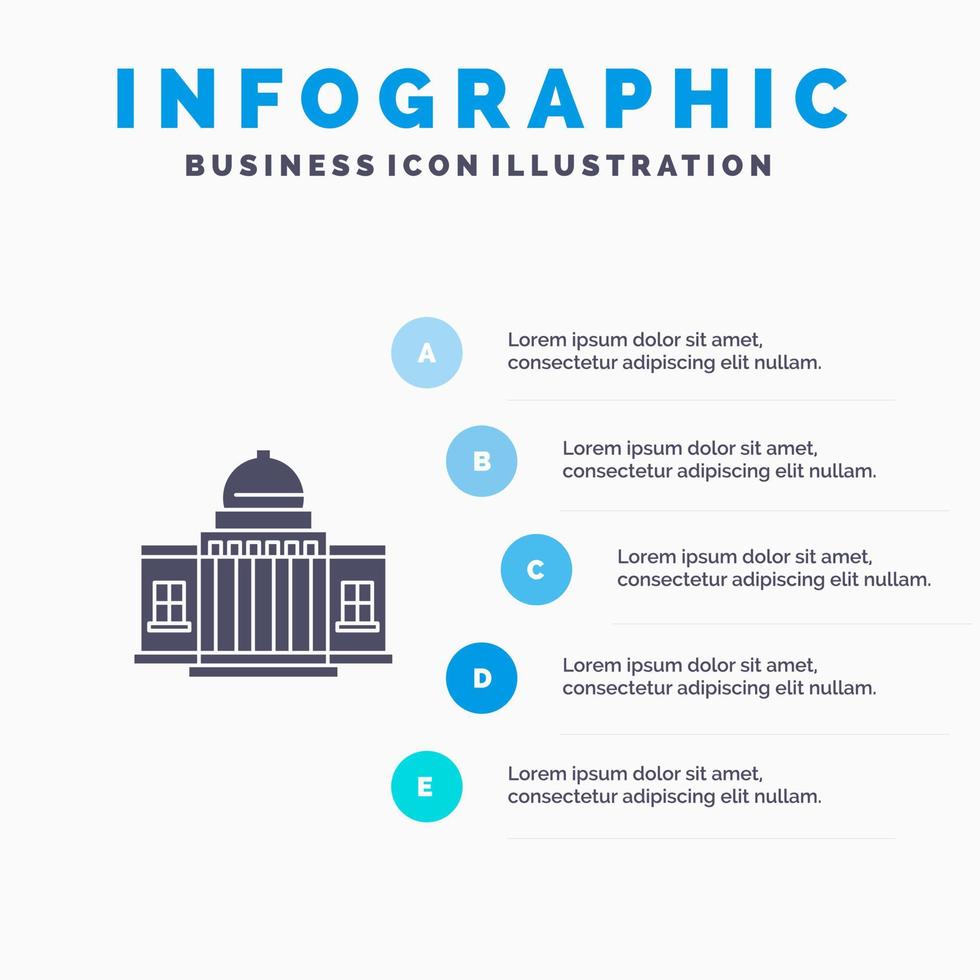 INFOGRAPHIC
BUSINESS ICON ILLUSTRATION

A
Lorem ipsum dolor sit amet, consectetur adipiscing elit nullam.

B
Lorem ipsum dolor sit amet, consectetur adipiscing elit nullam.

C
Lorem ipsum dolor sit amet, consectetur adipiscing elit nullam.

D
Lorem ipsum dolor sit amet, consectetur adipiscing elit nullam.

E
Lorem ipsum dolor sit amet, consectetur adipiscing elit nullam.