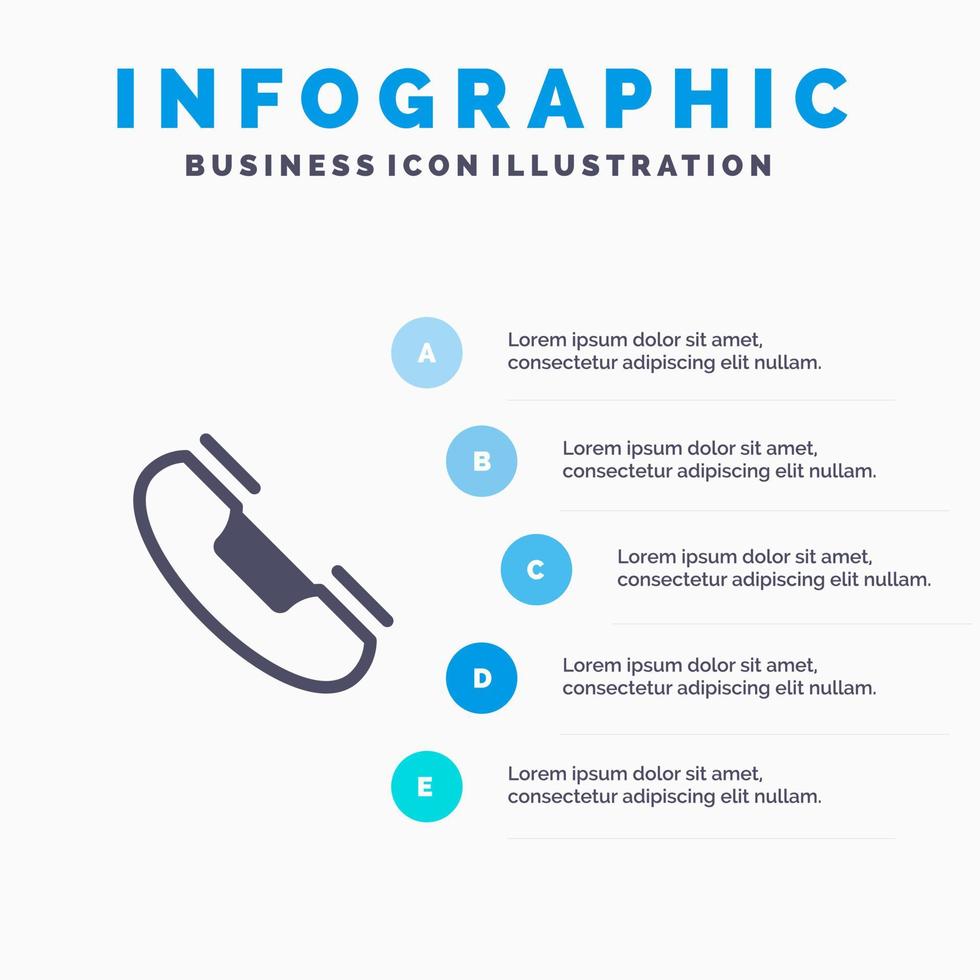 INFOGRAPHIC
BUSINESS ICON ILLUSTRATION

A
Lorem ipsum dolor sit amet, consectetur adipiscing elit nullam.

B
Lorem ipsum dolor sit amet, consectetur adipiscing elit nullam.

C
Lorem ipsum dolor sit amet, consectetur adipiscing elit nullam.

D
Lorem ipsum dolor sit amet, consectetur adipiscing elit nullam.

E
Lorem ipsum dolor sit amet, consectetur adipiscing elit nullam.