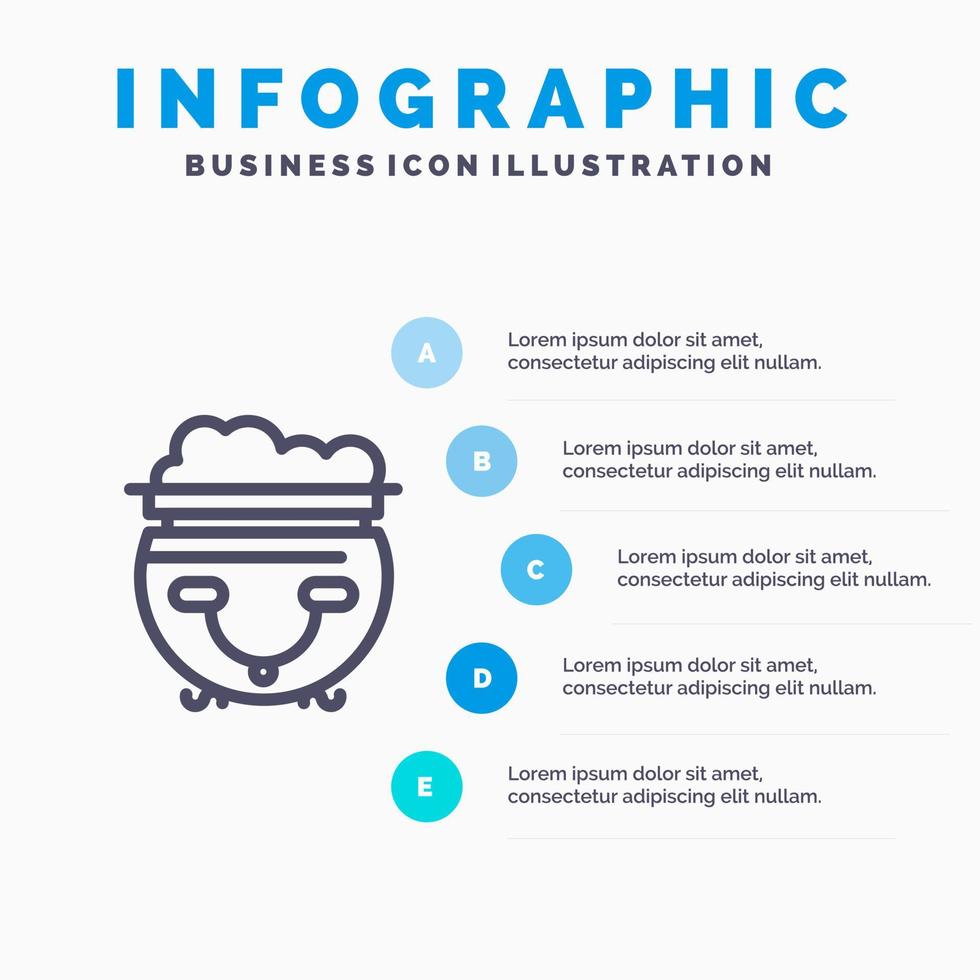 INFOGRAPHIC
BUSINESS ICON ILLUSTRATION

A
Lorem ipsum dolor sit amet, consectetur adipiscing elit nullam.

B
Lorem ipsum dolor sit amet, consectetur adipiscing elit nullam.

C
Lorem ipsum dolor sit amet, consectetur adipiscing elit nullam.

D
Lorem ipsum dolor sit amet, consectetur adipiscing elit nullam.

E
Lorem ipsum dolor sit amet, consectetur adipiscing elit nullam.