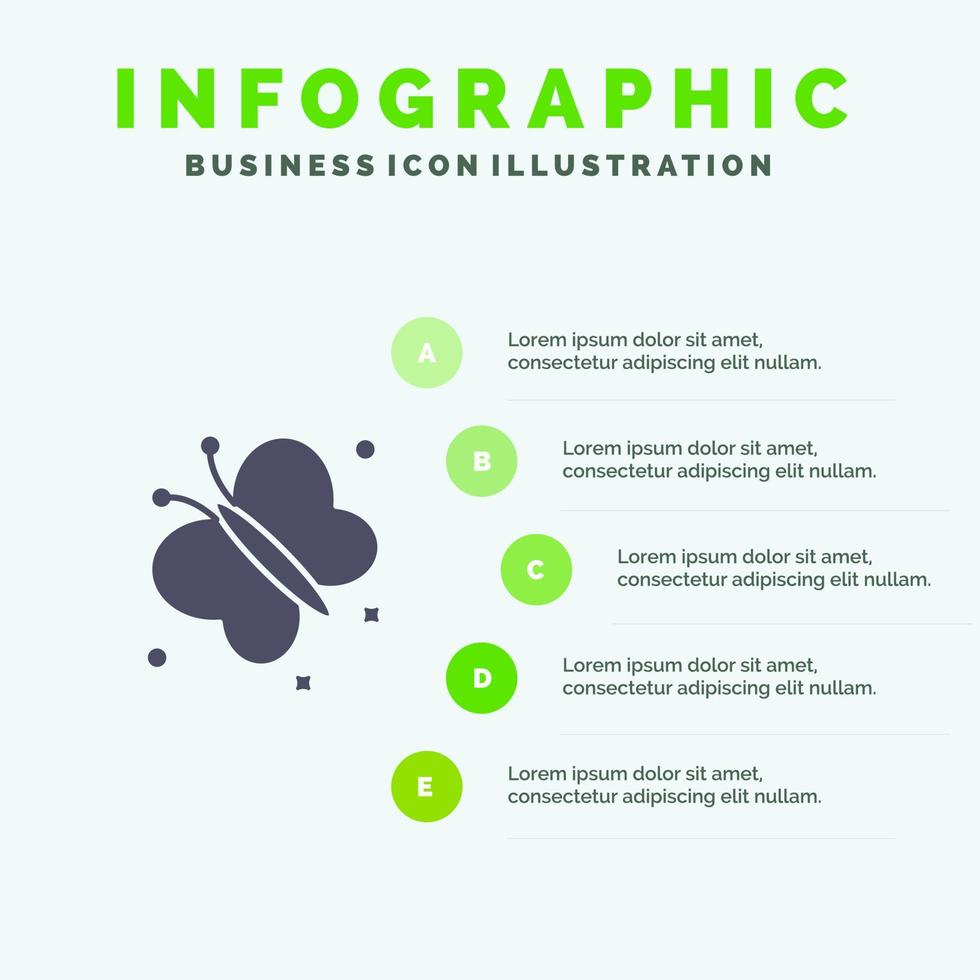 INFOGRAPHIC
BUSINESS ICON ILLUSTRATION

A
Lorem ipsum dolor sit amet, consectetur adipiscing elit nullam.

B
Lorem ipsum dolor sit amet, consectetur adipiscing elit nullam.

C
Lorem ipsum dolor sit amet, consectetur adipiscing elit nullam.

D
Lorem ipsum dolor sit amet, consectetur adipiscing elit nullam.

E
Lorem ipsum dolor sit amet, consectetur adipiscing elit nullam.