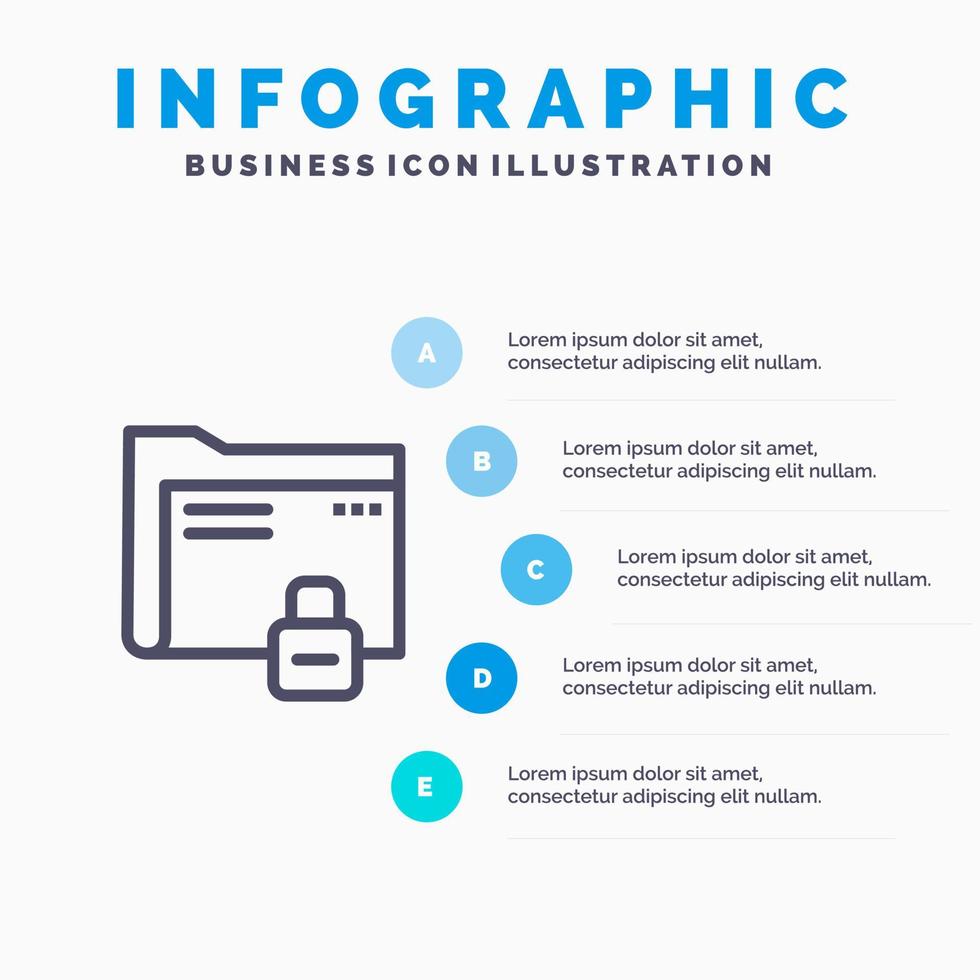 INFOGRAPHIC

BUSINESS ICON ILLUSTRATION

A

Lorem ipsum dolor sit amet, consectetur adipiscing elit nullam.

B

Lorem ipsum dolor sit amet, consectetur adipiscing elit nullam.

C

Lorem ipsum dolor sit amet, consectetur adipiscing elit nullam.

D

Lorem ipsum dolor sit amet, consectetur adipiscing elit nullam.

E

Lorem ipsum dolor sit amet, consectetur adipiscing elit nullam.