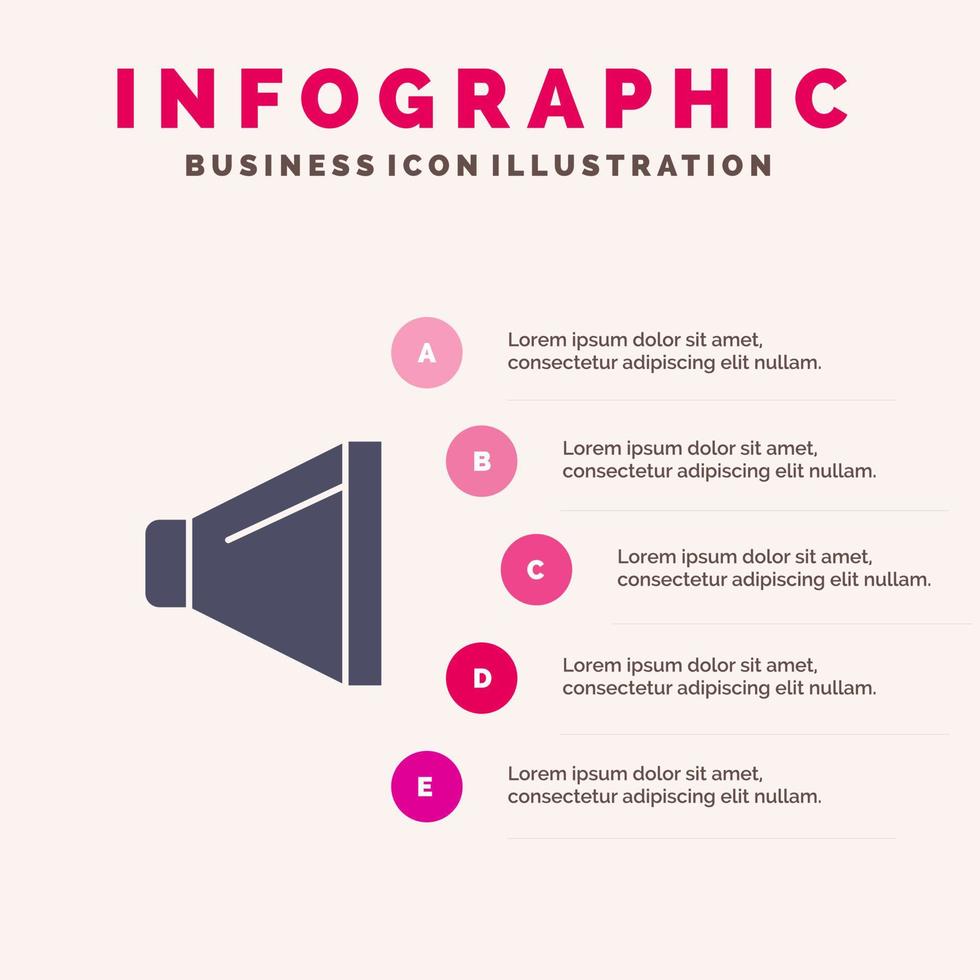 INFOGRAPHIC
BUSINESS ICON ILLUSTRATION

A
Lorem ipsum dolor sit amet, consectetur adipiscing elit nullam.

B
Lorem ipsum dolor sit amet, consectetur adipiscing elit nullam.

C
Lorem ipsum dolor sit amet, consectetur adipiscing elit nullam.

D
Lorem ipsum dolor sit amet, consectetur adipiscing elit nullam.

E
Lorem ipsum dolor sit amet, consectetur adipiscing elit nullam.