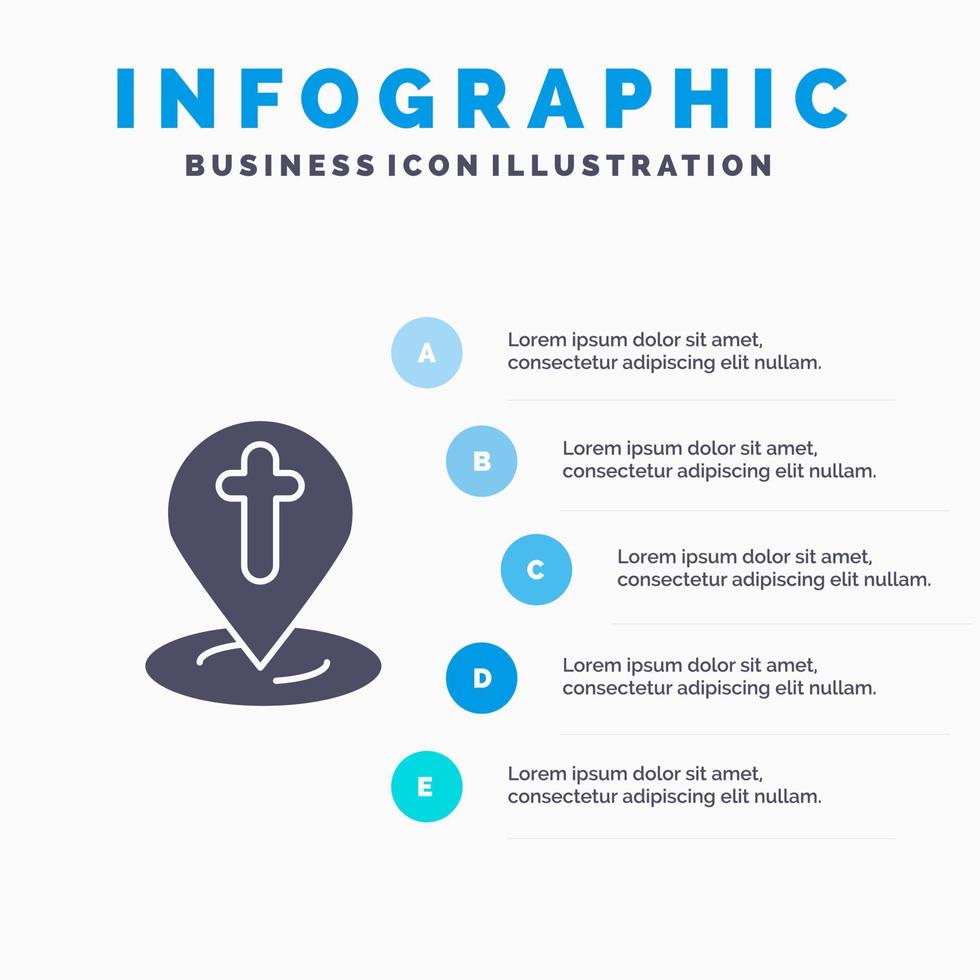 INFOGRAPHIC
BUSINESS ICON ILLUSTRATION

A
Lorem ipsum dolor sit amet, consectetur adipiscing elit nullam.

B
Lorem ipsum dolor sit amet, consectetur adipiscing elit nullam.

C
Lorem ipsum dolor sit amet, consectetur adipiscing elit nullam.

D
Lorem ipsum dolor sit amet, consectetur adipiscing elit nullam.

E
Lorem ipsum dolor sit amet, consectetur adipiscing elit nullam.