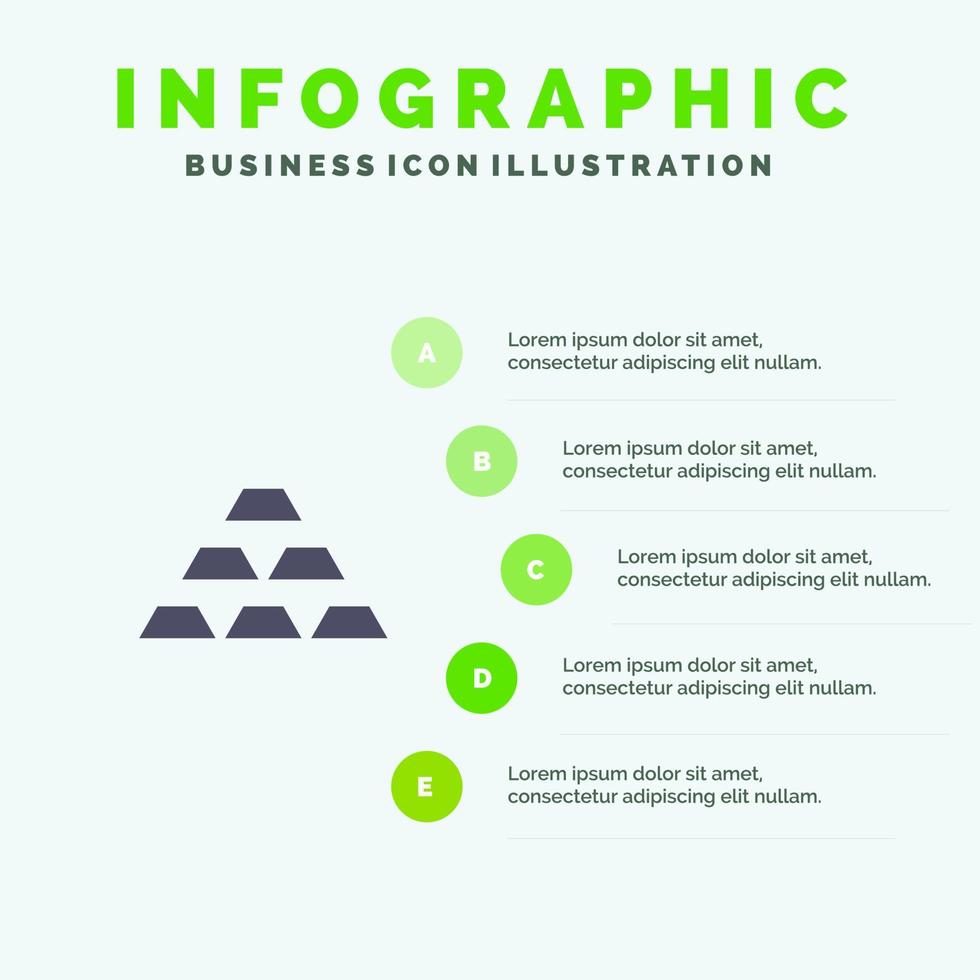 INFOGRAPHIC
BUSINESS ICON ILLUSTRATION

A
Lorem ipsum dolor sit amet, consectetur adipiscing elit nullam.

B
Lorem ipsum dolor sit amet, consectetur adipiscing elit nullam.

C
Lorem ipsum dolor sit amet, consectetur adipiscing elit nullam.

D
Lorem ipsum dolor sit amet, consectetur adipiscing elit nullam.

E
Lorem ipsum dolor sit amet, consectetur adipiscing elit nullam.