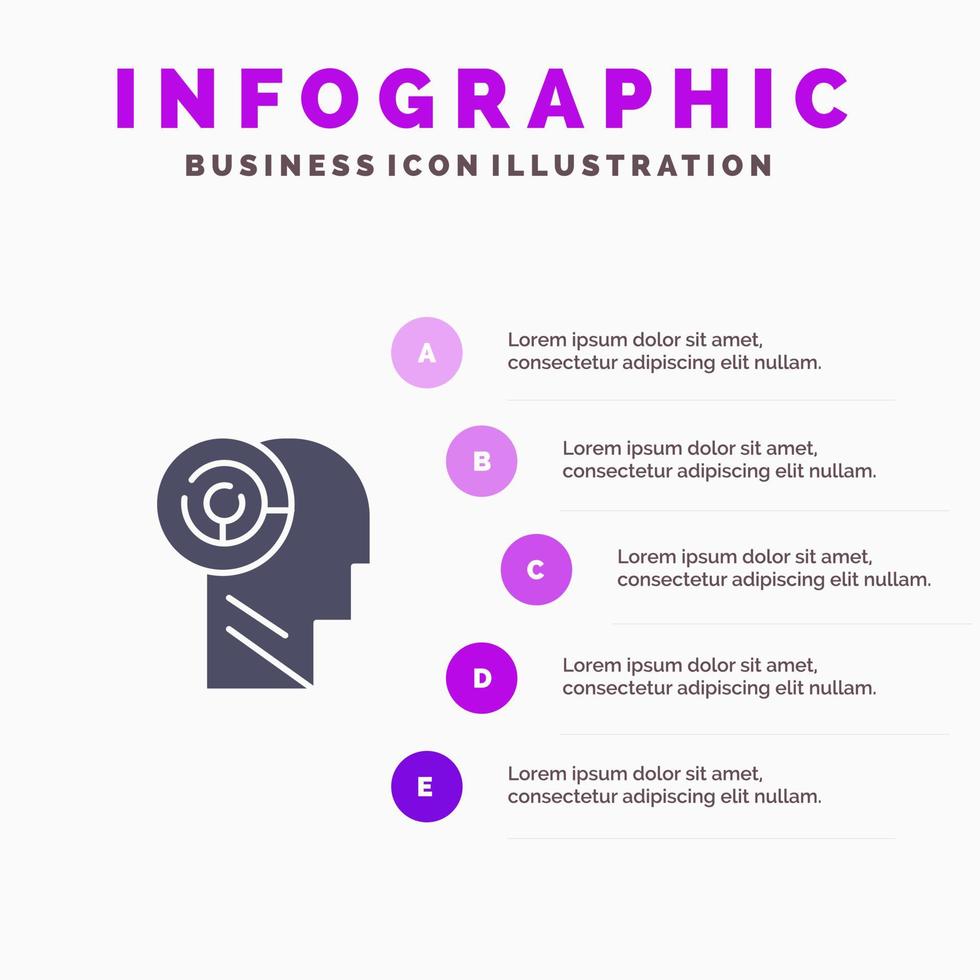 INFOGRAPHIC
BUSINESS ICON ILLUSTRATION

A
Lorem ipsum dolor sit amet, consectetur adipiscing elit nullam.

B
Lorem ipsum dolor sit amet, consectetur adipiscing elit nullam.

C
Lorem ipsum dolor sit amet, consectetur adipiscing elit nullam.

D
Lorem ipsum dolor sit amet, consectetur adipiscing elit nullam.

E
Lorem ipsum dolor sit amet, consectetur adipiscing elit nullam.