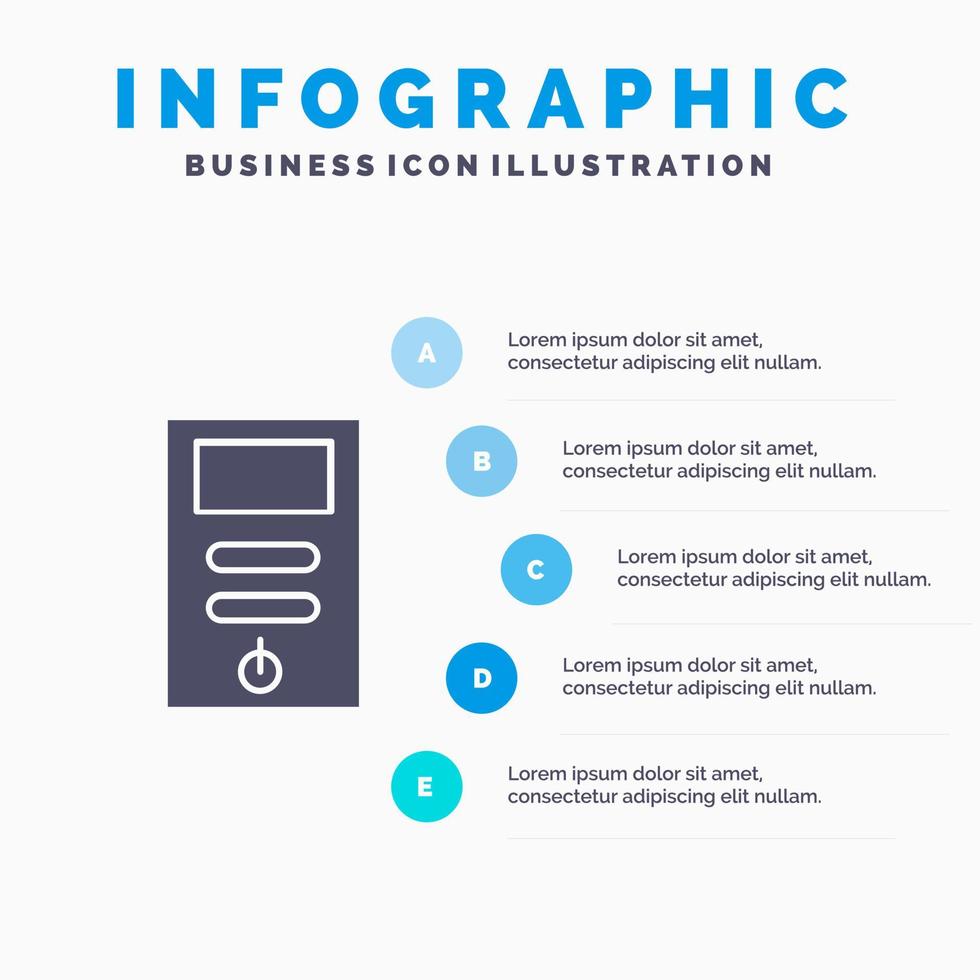 INFOGRAPHIC
BUSINESS ICON ILLUSTRATION

A

Lorem ipsum dolor sit amet, consectetur adipiscing elit nullam.

B

Lorem ipsum dolor sit amet, consectetur adipiscing elit nullam.

C

Lorem ipsum dolor sit amet, consectetur adipiscing elit nullam.

D

Lorem ipsum dolor sit amet, consectetur adipiscing elit nullam.

E

Lorem ipsum dolor sit amet, consectetur adipiscing elit nullam.