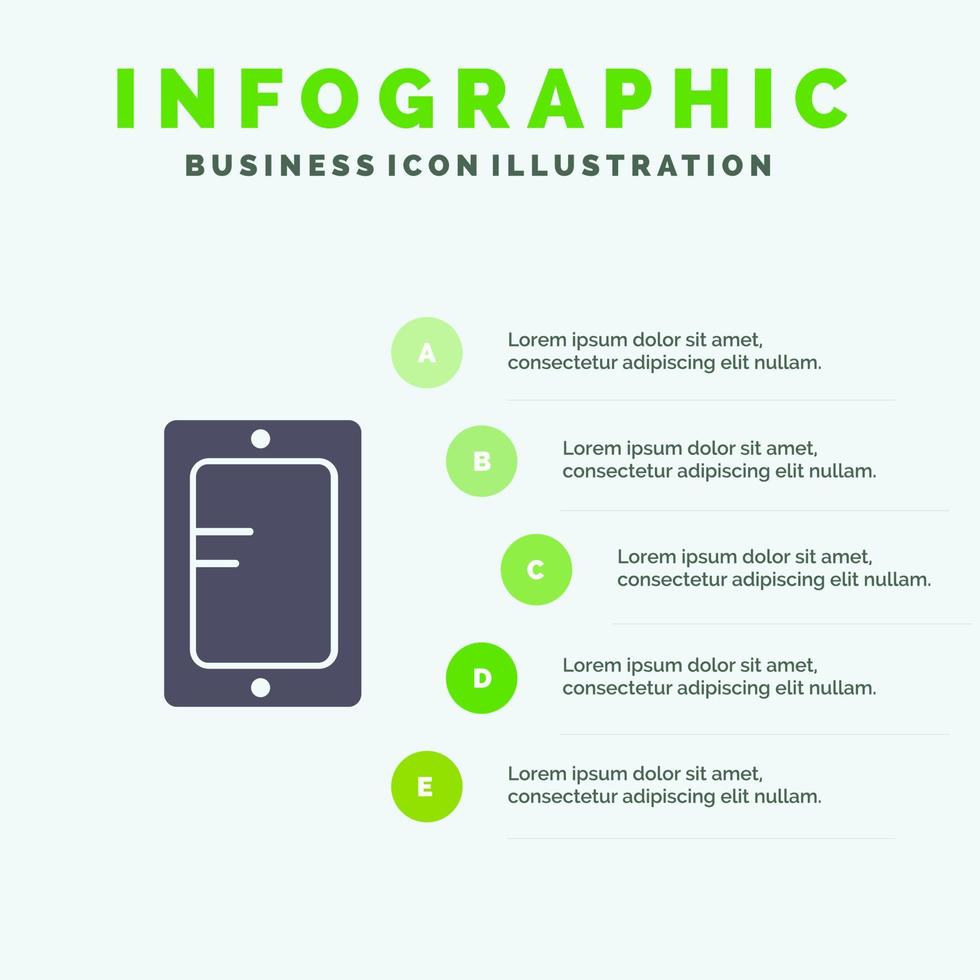 INFOGRAPHIC
BUSINESS ICON ILLUSTRATION

A
Lorem ipsum dolor sit amet, consectetur adipiscing elit nullam.

B
Lorem ipsum dolor sit amet, consectetur adipiscing elit nullam.

C
Lorem ipsum dolor sit amet, consectetur adipiscing elit nullam.

D
Lorem ipsum dolor sit amet, consectetur adipiscing elit nullam.

E
Lorem ipsum dolor sit amet, consectetur adipiscing elit nullam.