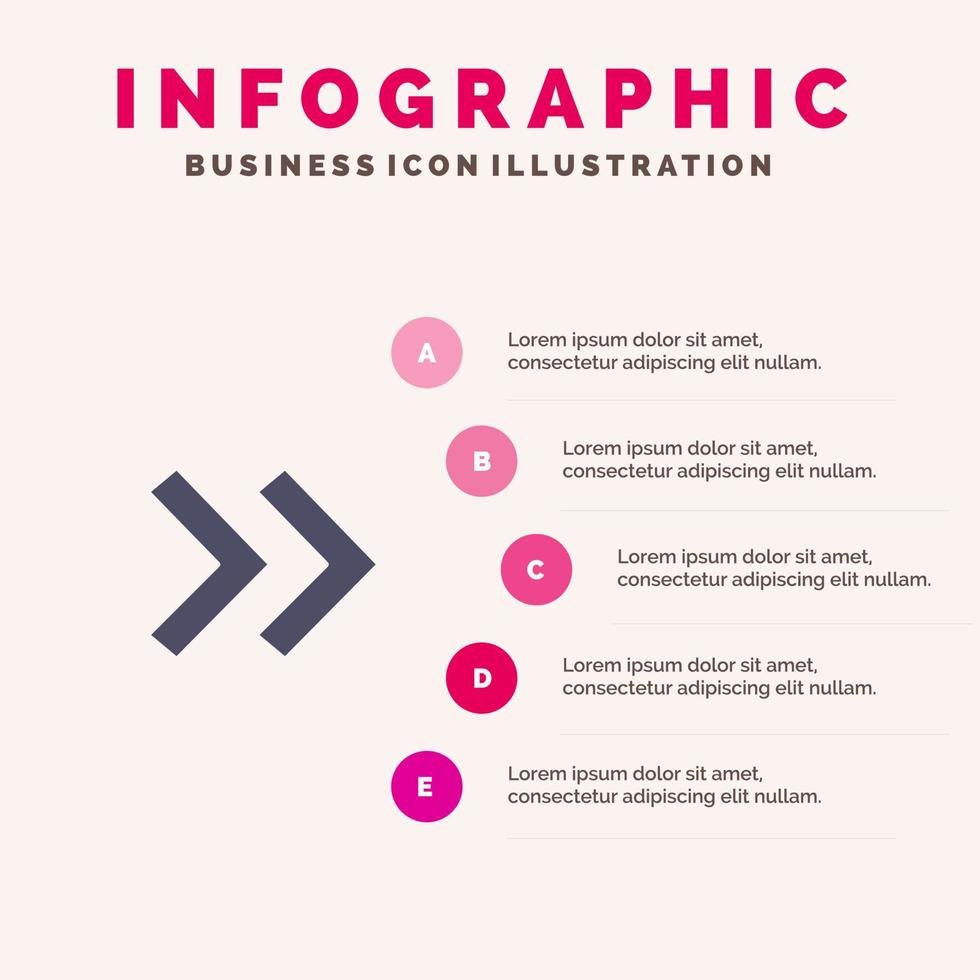 INFOGRAPHIC
BUSINESS ICON ILLUSTRATION

A
Lorem ipsum dolor sit amet, consectetur adipiscing elit nullam.

B
Lorem ipsum dolor sit amet, consectetur adipiscing elit nullam.

C
Lorem ipsum dolor sit amet, consectetur adipiscing elit nullam.

D
Lorem ipsum dolor sit amet, consectetur adipiscing elit nullam.

E
Lorem ipsum dolor sit amet, consectetur adipiscing elit nullam.