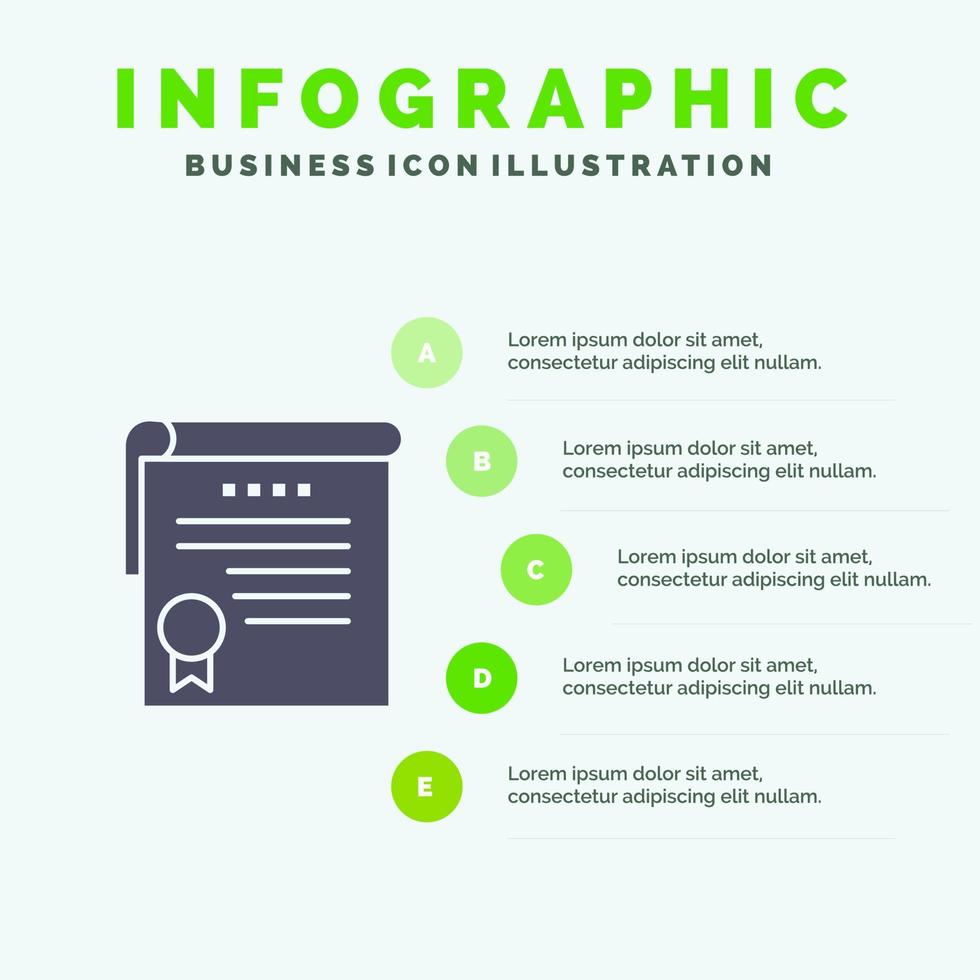 INFOGRAPHIC
BUSINESS ICON ILLUSTRATION

A
Lorem ipsum dolor sit amet, consectetur adipiscing elit nullam.

B
Lorem ipsum dolor sit amet, consectetur adipiscing elit nullam.

C
Lorem ipsum dolor sit amet, consectetur adipiscing elit nullam.

D
Lorem ipsum dolor sit amet, consectetur adipiscing elit nullam.

E
Lorem ipsum dolor sit amet, consectetur adipiscing elit nullam.