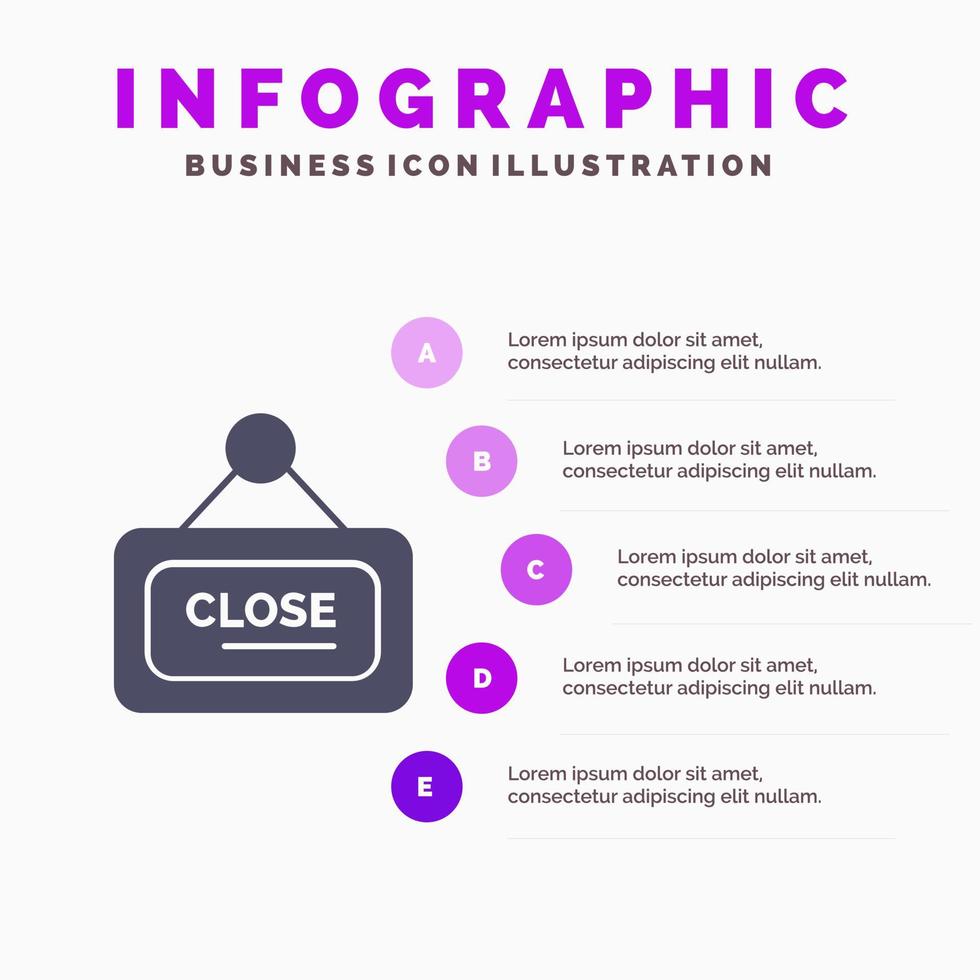 INFOGRAPHIC
BUSINESS ICON ILLUSTRATION

CLOSE

A
Lorem ipsum dolor sit amet, consectetur adipiscing elit nullam.

B
Lorem ipsum dolor sit amet, consectetur adipiscing elit nullam.

C
Lorem ipsum dolor sit amet, consectetur adipiscing elit nullam.

D
Lorem ipsum dolor sit amet, consectetur adipiscing elit nullam.

E
Lorem ipsum dolor sit amet, consectetur adipiscing elit nullam.