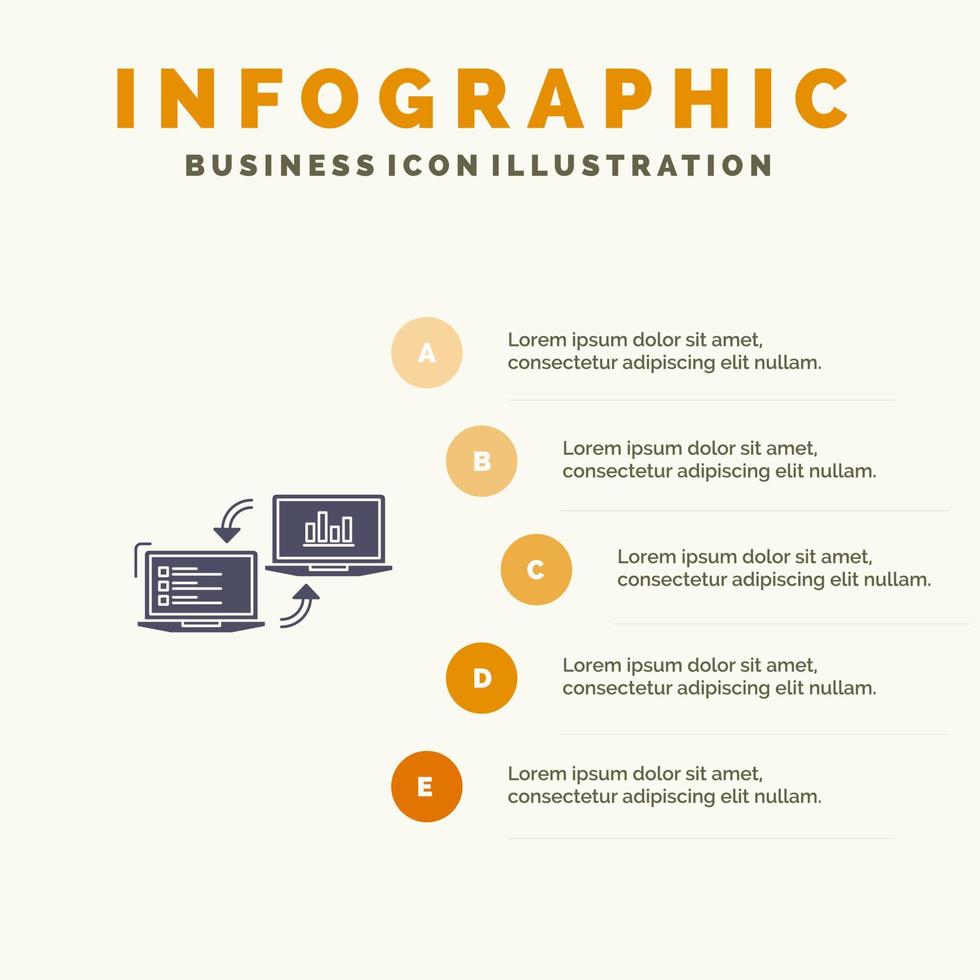 INFOGRAPHIC
BUSINESS ICON ILLUSTRATION

A
Lorem ipsum dolor sit amet, consectetur adipiscing elit nullam.

B
Lorem ipsum dolor sit amet, consectetur adipiscing elit nullam.

C
Lorem ipsum dolor sit amet, consectetur adipiscing elit nullam.

D
Lorem ipsum dolor sit amet, consectetur adipiscing elit nullam.

E
Lorem ipsum dolor sit amet, consectetur adipiscing elit nullam.