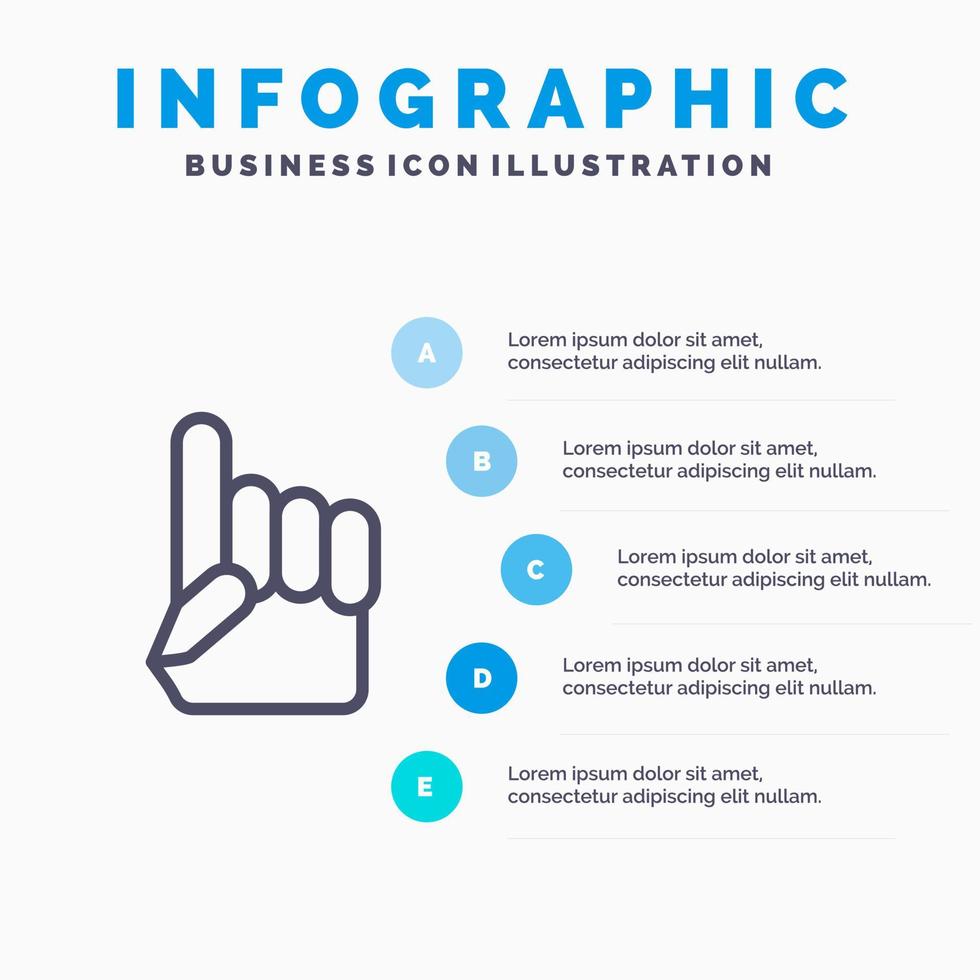 INFOGRAPHIC
BUSINESS ICON ILLUSTRATION

A
Lorem ipsum dolor sit amet, consectetur adipiscing elit nullam.

B
Lorem ipsum dolor sit amet, consectetur adipiscing elit nullam.

C
Lorem ipsum dolor sit amet, consectetur adipiscing elit nullam.

D
Lorem ipsum dolor sit amet, consectetur adipiscing elit nullam.

E
Lorem ipsum dolor sit amet, consectetur adipiscing elit nullam.