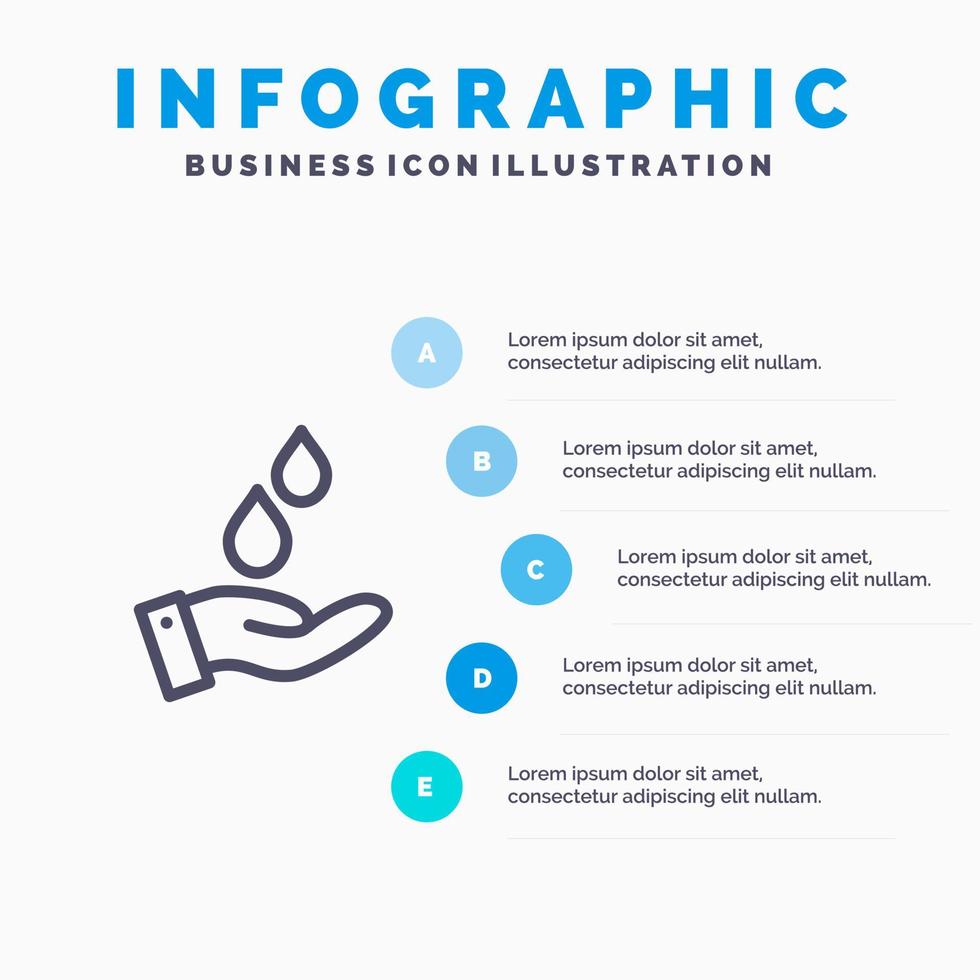 INFOGRAPHIC

BUSINESS ICON ILLUSTRATION

A

Lorem ipsum dolor sit amet, consectetur adipiscing elit nullam.

B

Lorem ipsum dolor sit amet, consectetur adipiscing elit nullam.

C

Lorem ipsum dolor sit amet, consectetur adipiscing elit nullam.

D

Lorem ipsum dolor sit amet, consectetur adipiscing elit nullam.

E

Lorem ipsum dolor sit amet, consectetur adipiscing elit nullam.