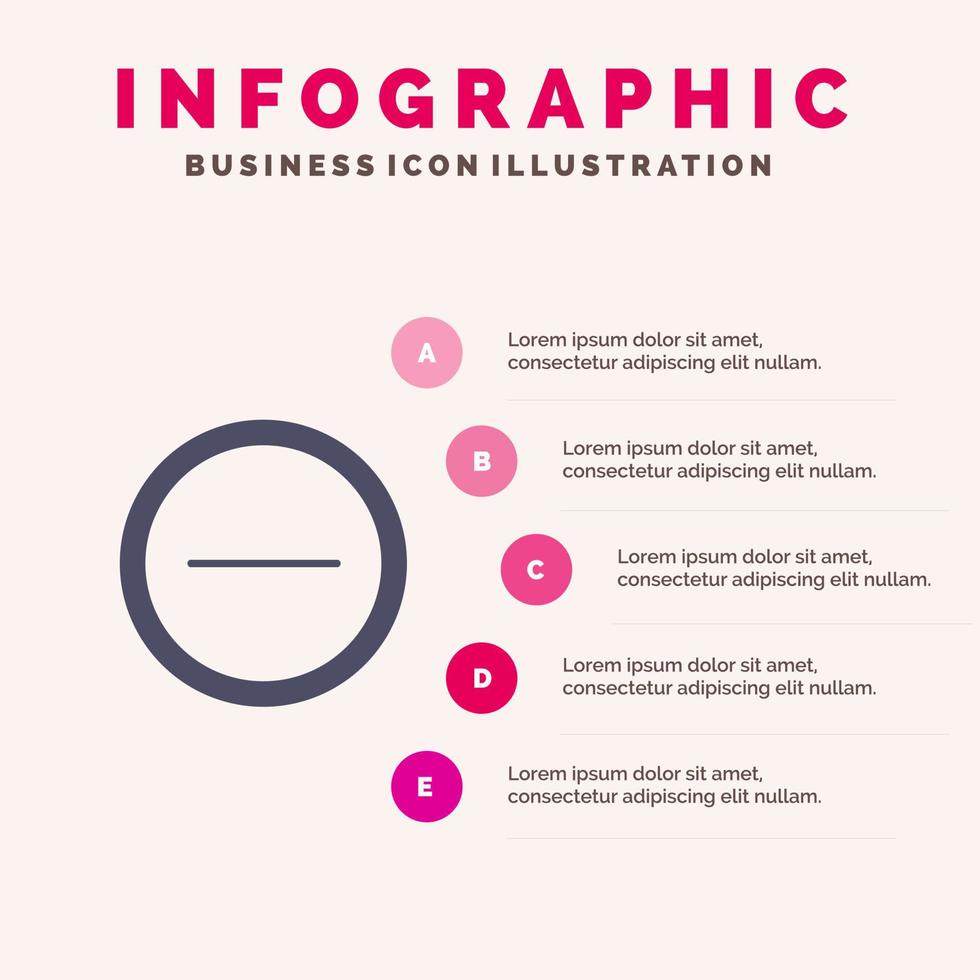 INFOGRAPHIC
BUSINESS ICON ILLUSTRATION

A
Lorem ipsum dolor sit amet, consectetur adipiscing elit nullam.

B
Lorem ipsum dolor sit amet, consectetur adipiscing elit nullam.

C
Lorem ipsum dolor sit amet, consectetur adipiscing elit nullam.

D
Lorem ipsum dolor sit amet, consectetur adipiscing elit nullam.

E
Lorem ipsum dolor sit amet, consectetur adipiscing elit nullam.