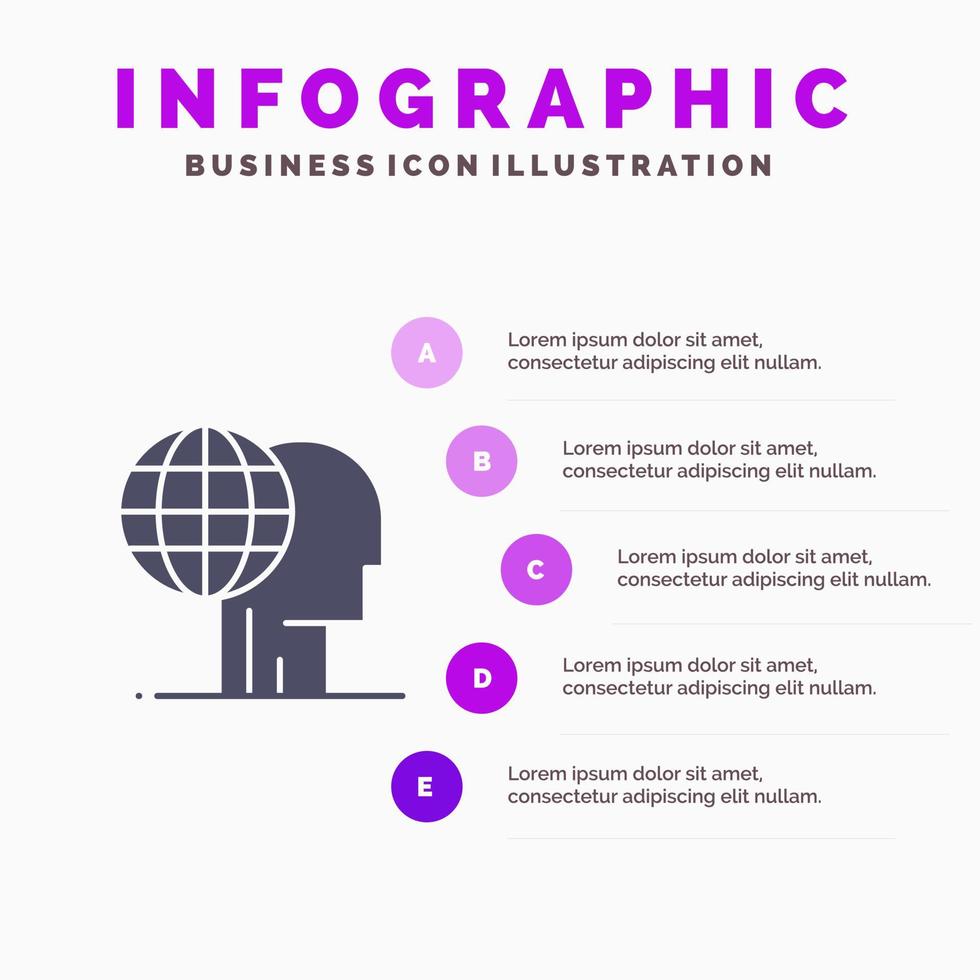 INFOGRAPHIC
BUSINESS ICON ILLUSTRATION

A
Lorem ipsum dolor sit amet, consectetur adipiscing elit nullam.

B
Lorem ipsum dolor sit amet, consectetur adipiscing elit nullam.

C
Lorem ipsum dolor sit amet, consectetur adipiscing elit nullam.

D
Lorem ipsum dolor sit amet, consectetur adipiscing elit nullam.

E
Lorem ipsum dolor sit amet, consectetur adipiscing elit nullam.