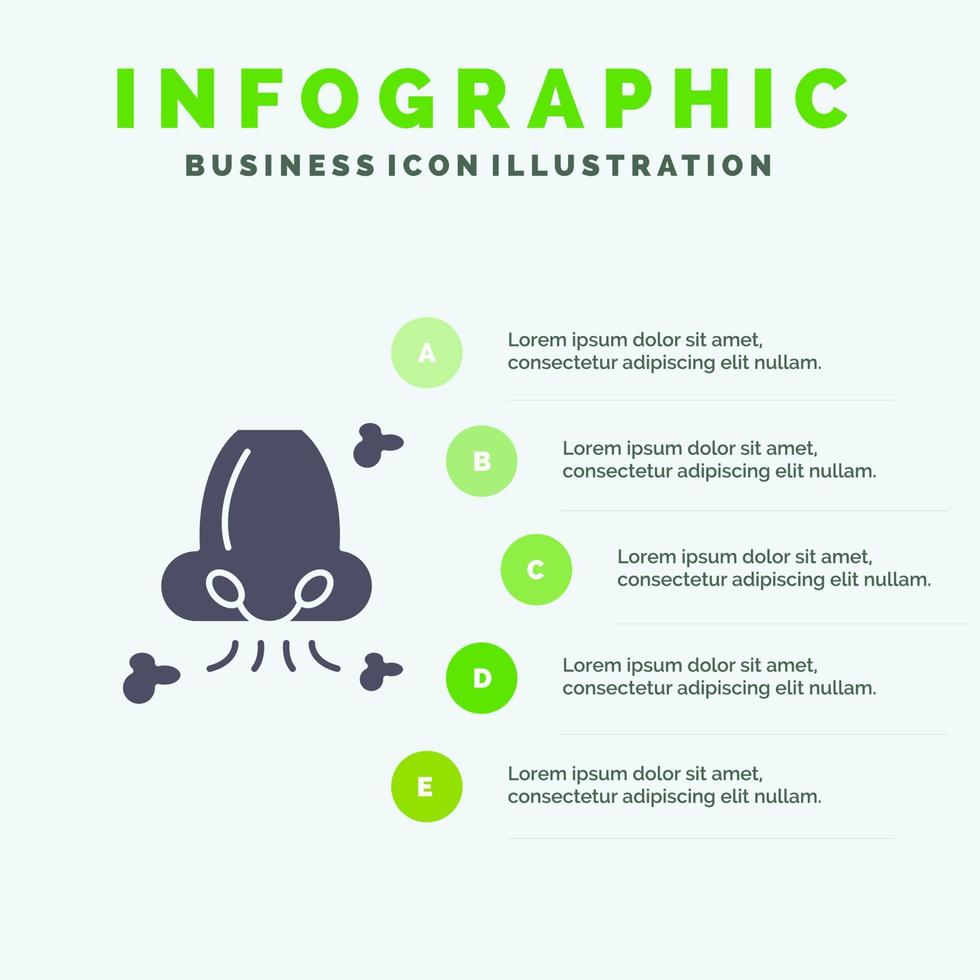 INFOGRAPHIC
BUSINESS ICON ILLUSTRATION

A
Lorem ipsum dolor sit amet, consectetur adipiscing elit nullam.

B
Lorem ipsum dolor sit amet, consectetur adipiscing elit nullam.

C
Lorem ipsum dolor sit amet, consectetur adipiscing elit nullam.

D
Lorem ipsum dolor sit amet, consectetur adipiscing elit nullam.

E
Lorem ipsum dolor sit amet, consectetur adipiscing elit nullam.