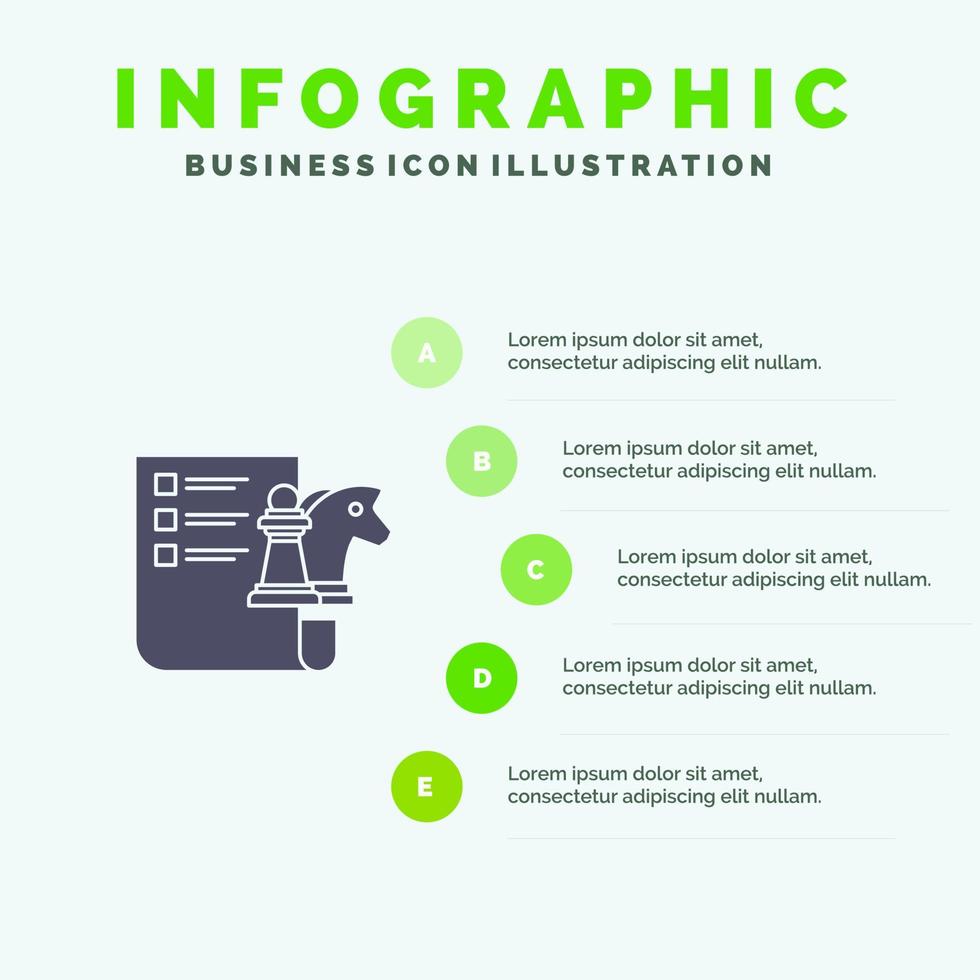 INFOGRAPHIC
BUSINESS ICON ILLUSTRATION

A
Lorem ipsum dolor sit amet, consectetur adipiscing elit nullam.

B
Lorem ipsum dolor sit amet, consectetur adipiscing elit nullam.

C
Lorem ipsum dolor sit amet, consectetur adipiscing elit nullam.

D
Lorem ipsum dolor sit amet, consectetur adipiscing elit nullam.

E
Lorem ipsum dolor sit amet, consectetur adipiscing elit nullam.