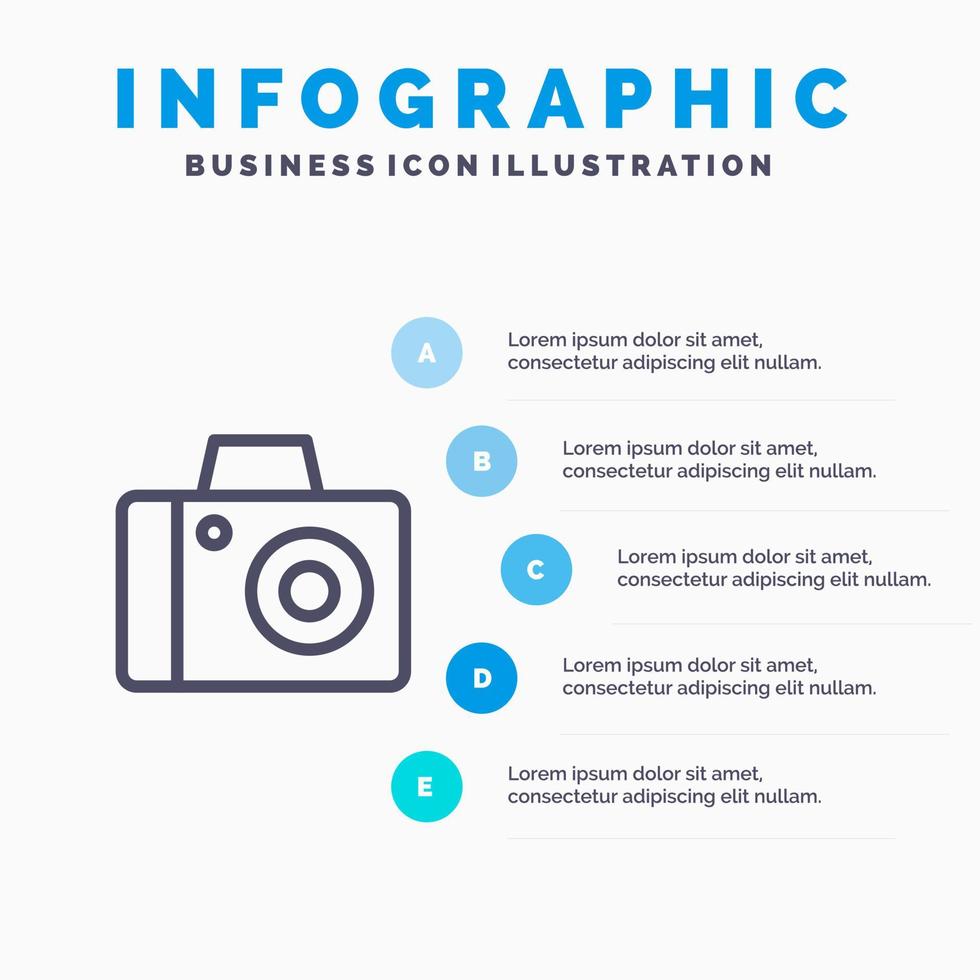 INFOGRAPHIC
BUSINESS ICON ILLUSTRATION

A
Lorem ipsum dolor sit amet, consectetur adipiscing elit nullam.

B
Lorem ipsum dolor sit amet, consectetur adipiscing elit nullam.

C
Lorem ipsum dolor sit amet, consectetur adipiscing elit nullam.

D
Lorem ipsum dolor sit amet, consectetur adipiscing elit nullam.

E
Lorem ipsum dolor sit amet, consectetur adipiscing elit nullam.