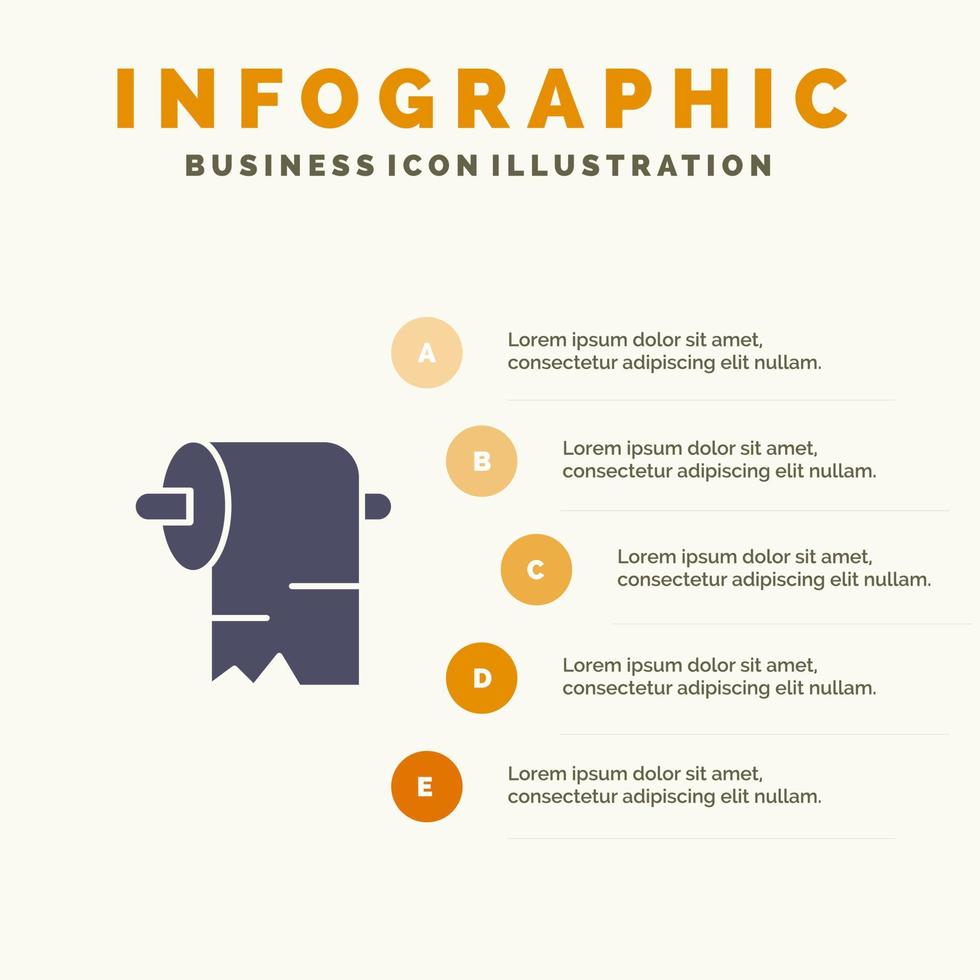 INFOGRAPHIC

BUSINESS ICON ILLUSTRATION

A

Lorem ipsum dolor sit amet, consectetur adipiscing elit nullam.

B

Lorem ipsum dolor sit amet, consectetur adipiscing elit nullam.

C

Lorem ipsum dolor sit amet, consectetur adipiscing elit nullam.

D

Lorem ipsum dolor sit amet, consectetur adipiscing elit nullam.

E

Lorem ipsum dolor sit amet, consectetur adipiscing elit nullam.