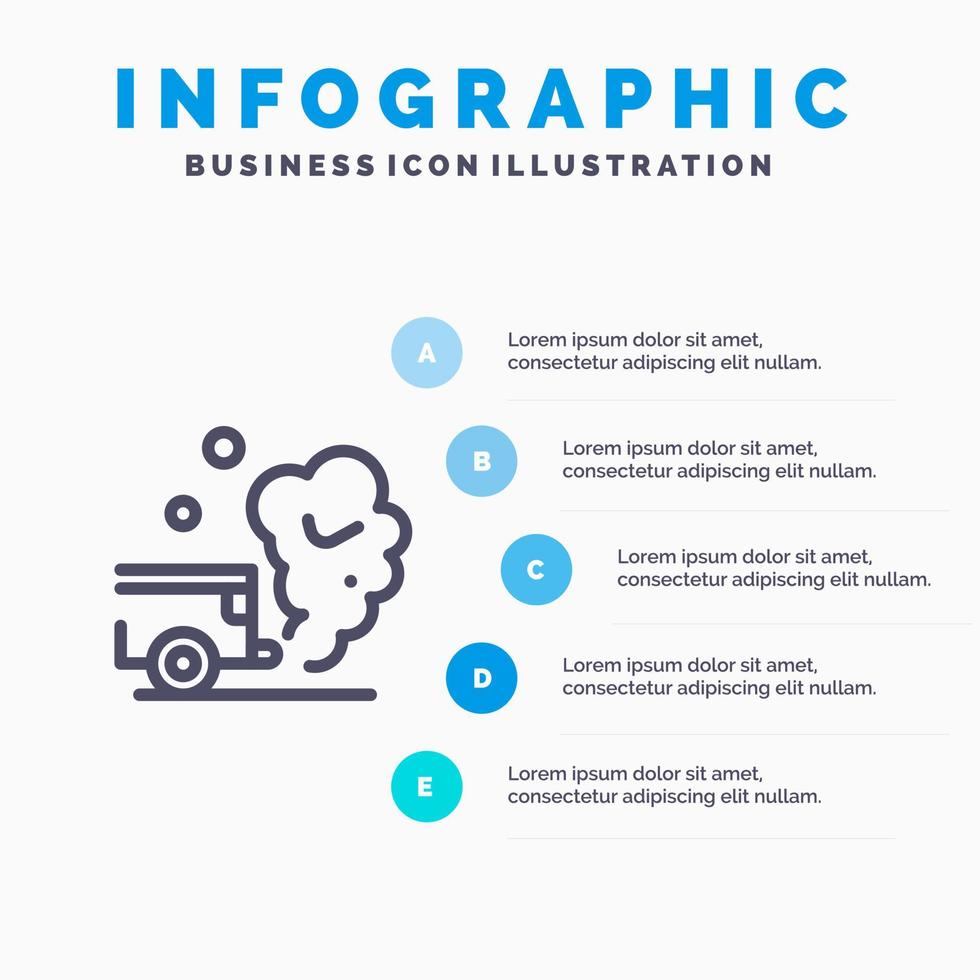 INFOGRAPHIC

BUSINESS ICON ILLUSTRATION

A

Lorem ipsum dolor sit amet, consectetur adipiscing elit nullam.

B

Lorem ipsum dolor sit amet, consectetur adipiscing elit nullam.

C

Lorem ipsum dolor sit amet, consectetur adipiscing elit nullam.

D

Lorem ipsum dolor sit amet, consectetur adipiscing elit nullam.

E

Lorem ipsum dolor sit amet, consectetur adipiscing elit nullam.