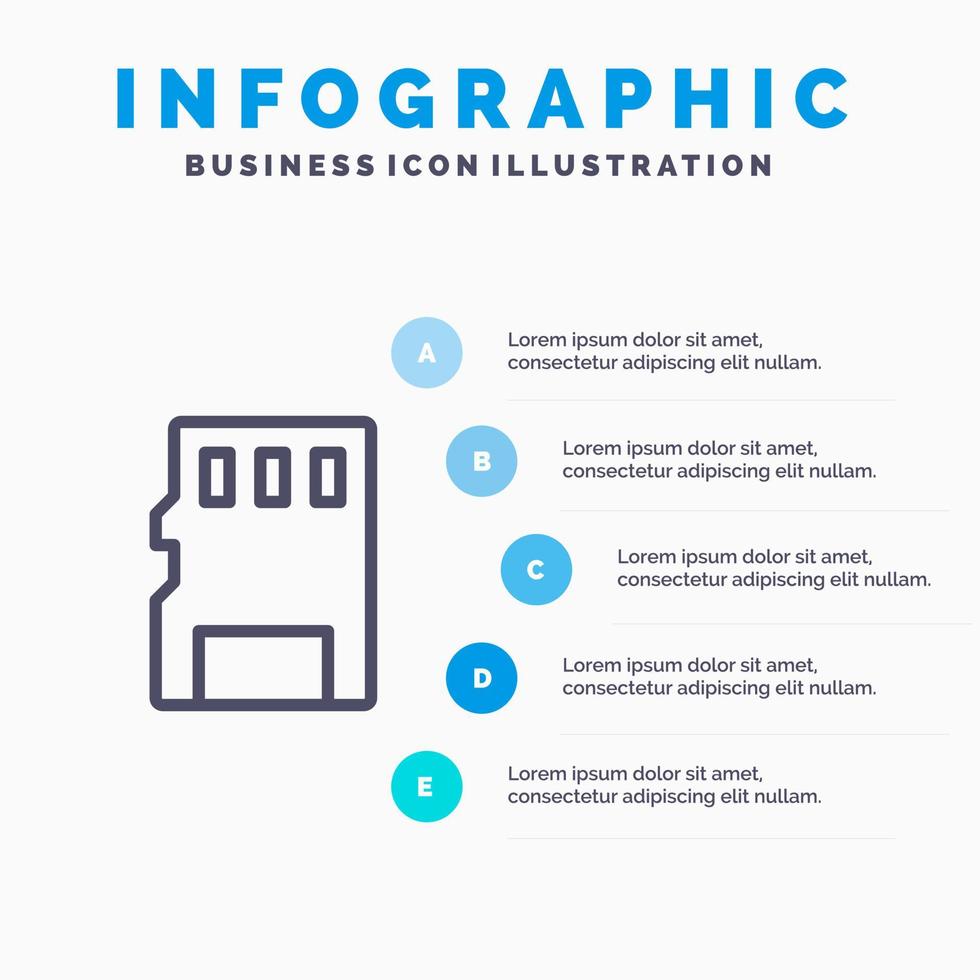 INFOGRAPHIC
BUSINESS ICON ILLUSTRATION

A
Lorem ipsum dolor sit amet, consectetur adipiscing elit nullam.

B
Lorem ipsum dolor sit amet, consectetur adipiscing elit nullam.

C
Lorem ipsum dolor sit amet, consectetur adipiscing elit nullam.

D
Lorem ipsum dolor sit amet, consectetur adipiscing elit nullam.

E
Lorem ipsum dolor sit amet, consectetur adipiscing elit nullam.