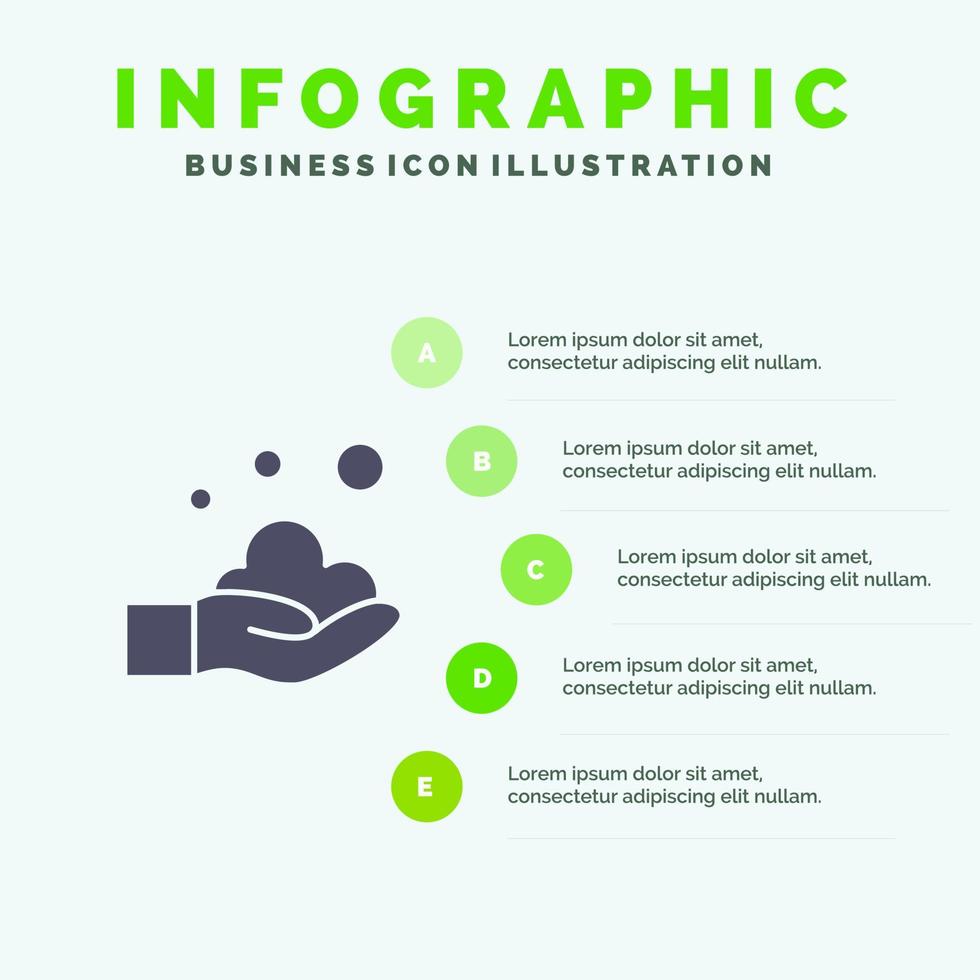 INFOGRAPHIC
BUSINESS ICON ILLUSTRATION

A
Lorem ipsum dolor sit amet, consectetur adipiscing elit nullam.

B
Lorem ipsum dolor sit amet, consectetur adipiscing elit nullam.

C
Lorem ipsum dolor sit amet, consectetur adipiscing elit nullam.

D
Lorem ipsum dolor sit amet, consectetur adipiscing elit nullam.

E
Lorem ipsum dolor sit amet, consectetur adipiscing elit nullam.