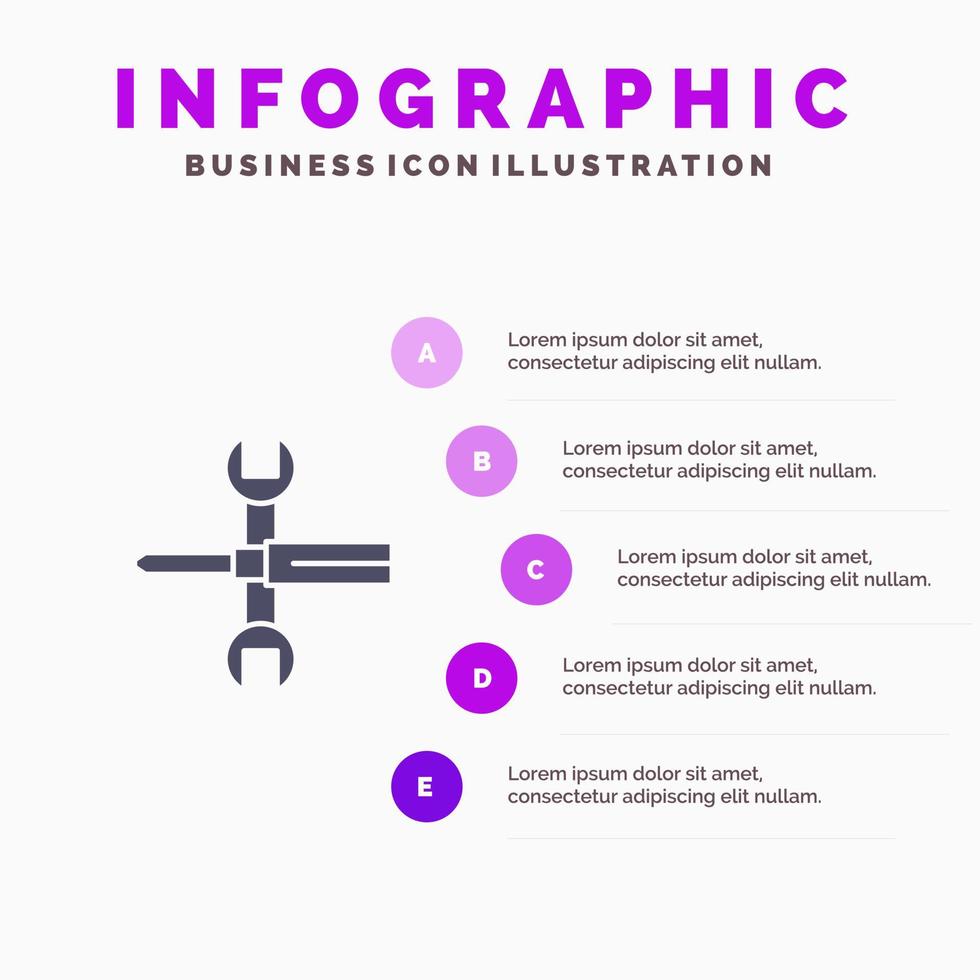 INFOGRAPHIC
BUSINESS ICON ILLUSTRATION

A
Lorem ipsum dolor sit amet, consectetur adipiscing elit nullam.

B
Lorem ipsum dolor sit amet, consectetur adipiscing elit nullam.

C
Lorem ipsum dolor sit amet, consectetur adipiscing elit nullam.

D
Lorem ipsum dolor sit amet, consectetur adipiscing elit nullam.

E
Lorem ipsum dolor sit amet, consectetur adipiscing elit nullam.