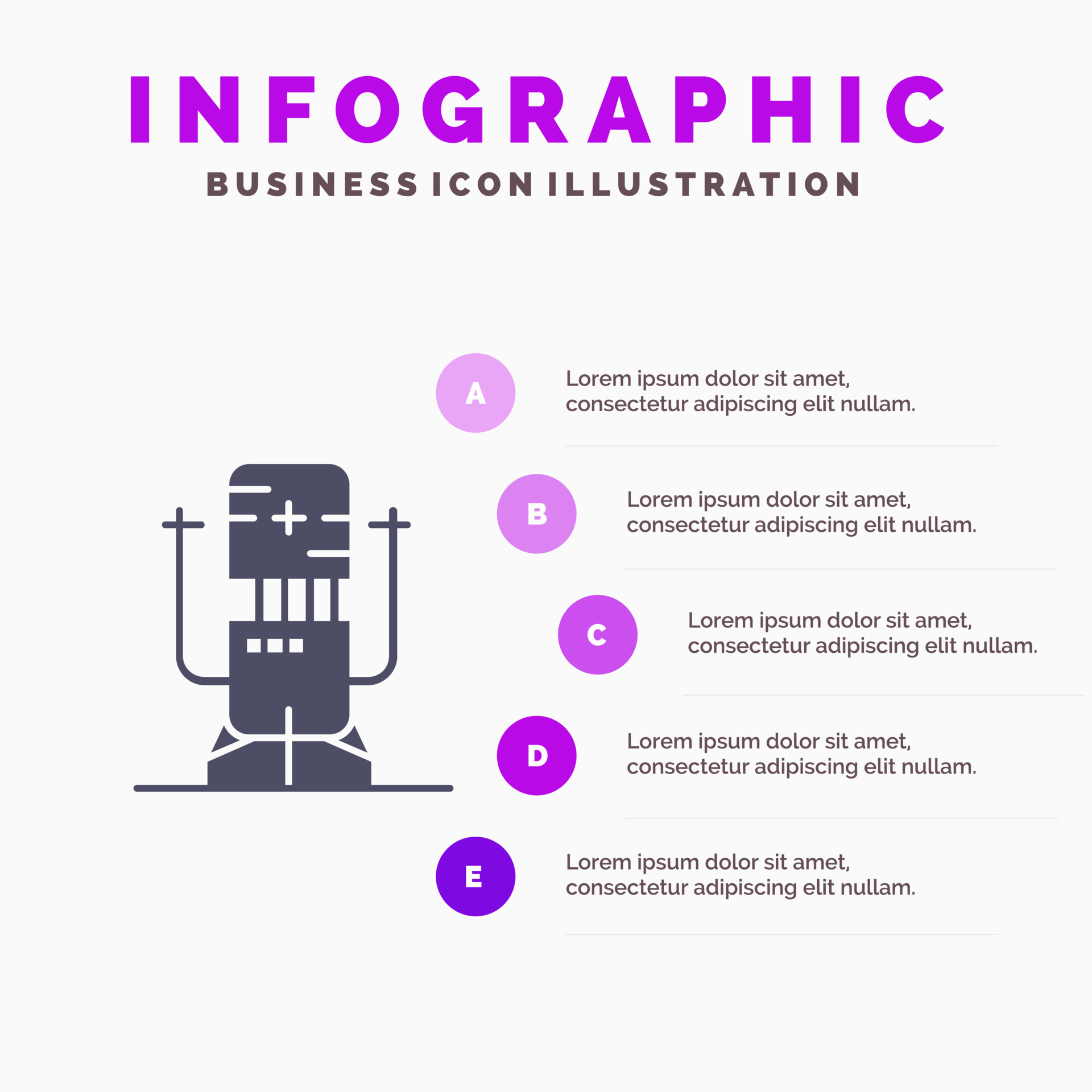 INFOGRAPHIC

BUSINESS ICON ILLUSTRATION

A

Lorem ipsum dolor sit amet, consectetur adipiscing elit nullam.

B

Lorem ipsum dolor sit amet, consectetur adipiscing elit nullam.

C

Lorem ipsum dolor sit amet, consectetur adipiscing elit nullam.

D

Lorem ipsum dolor sit amet, consectetur adipiscing elit nullam.

E

Lorem ipsum dolor sit amet, consectetur adipiscing elit nullam.