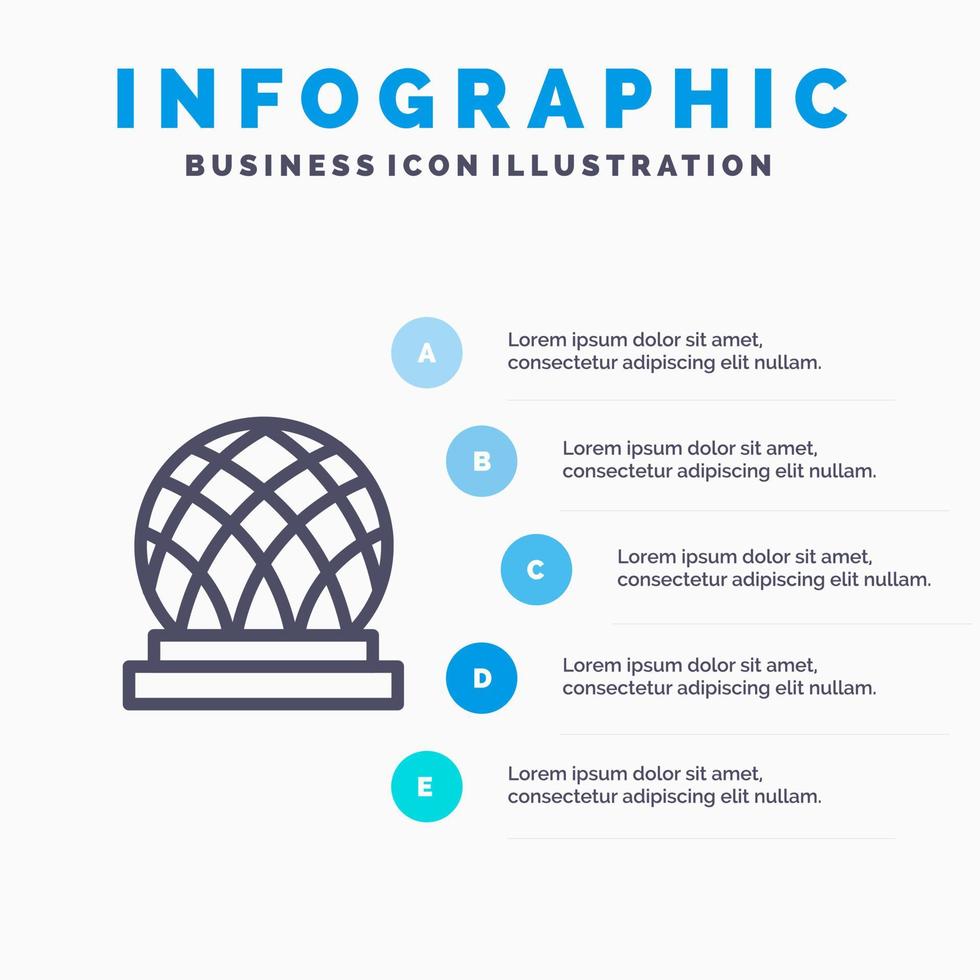 INFOGRAPHIC
BUSINESS ICON ILLUSTRATION

A
Lorem ipsum dolor sit amet, consectetur adipiscing elit nullam.

B
Lorem ipsum dolor sit amet, consectetur adipiscing elit nullam.

C
Lorem ipsum dolor sit amet, consectetur adipiscing elit nullam.

D
Lorem ipsum dolor sit amet, consectetur adipiscing elit nullam.

E
Lorem ipsum dolor sit amet, consectetur adipiscing elit nullam.