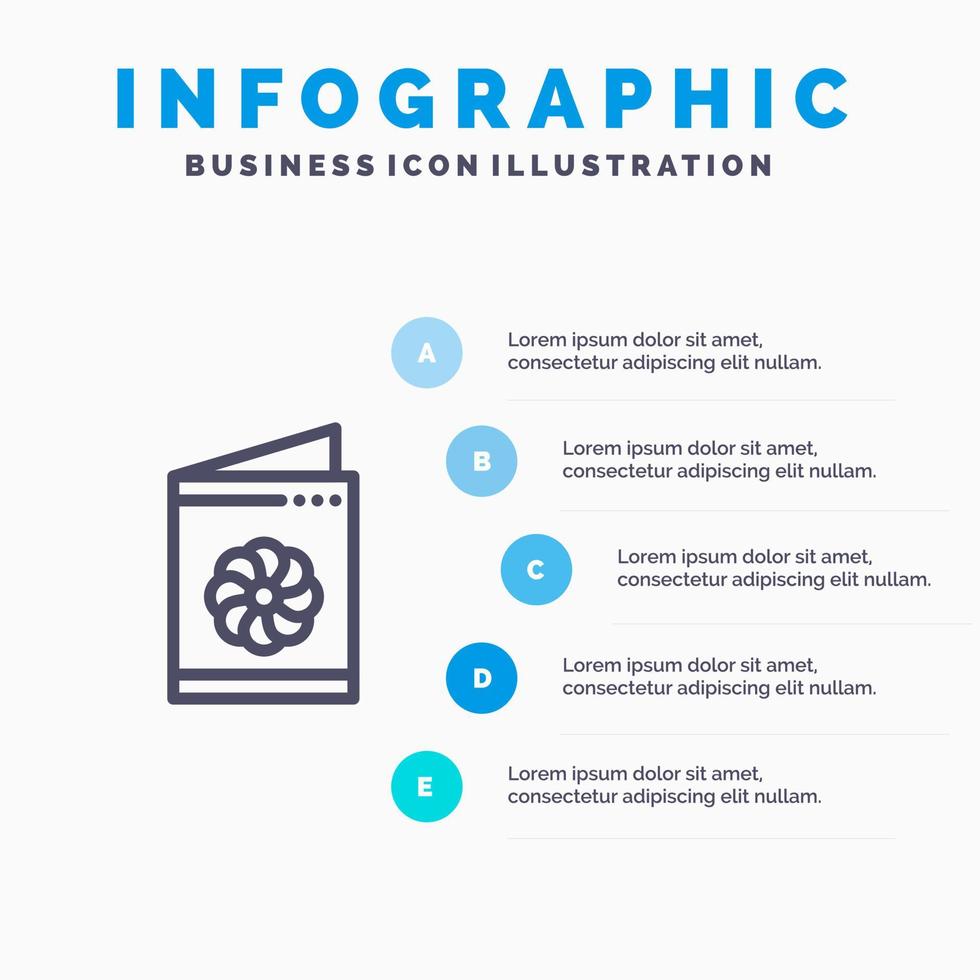 INFOGRAPHIC
BUSINESS ICON ILLUSTRATION

A
Lorem ipsum dolor sit amet, consectetur adipiscing elit nullam.

B
Lorem ipsum dolor sit amet, consectetur adipiscing elit nullam.

C
Lorem ipsum dolor sit amet, consectetur adipiscing elit nullam.

D
Lorem ipsum dolor sit amet, consectetur adipiscing elit nullam.

E
Lorem ipsum dolor sit amet, consectetur adipiscing elit nullam.