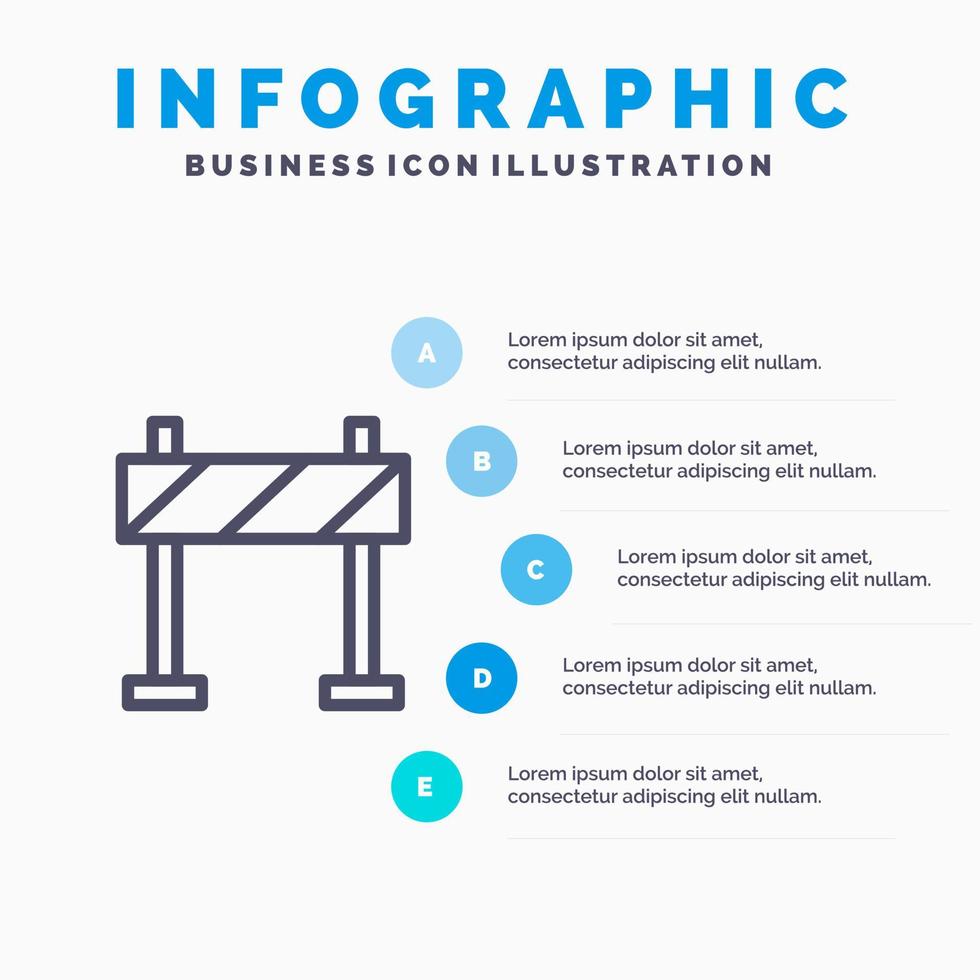 INFOGRAPHIC
BUSINESS ICON ILLUSTRATION

A
Lorem ipsum dolor sit amet, consectetur adipiscing elit nullam.

B
Lorem ipsum dolor sit amet, consectetur adipiscing elit nullam.

C
Lorem ipsum dolor sit amet, consectetur adipiscing elit nullam.

D
Lorem ipsum dolor sit amet, consectetur adipiscing elit nullam.

E
Lorem ipsum dolor sit amet, consectetur adipiscing elit nullam.