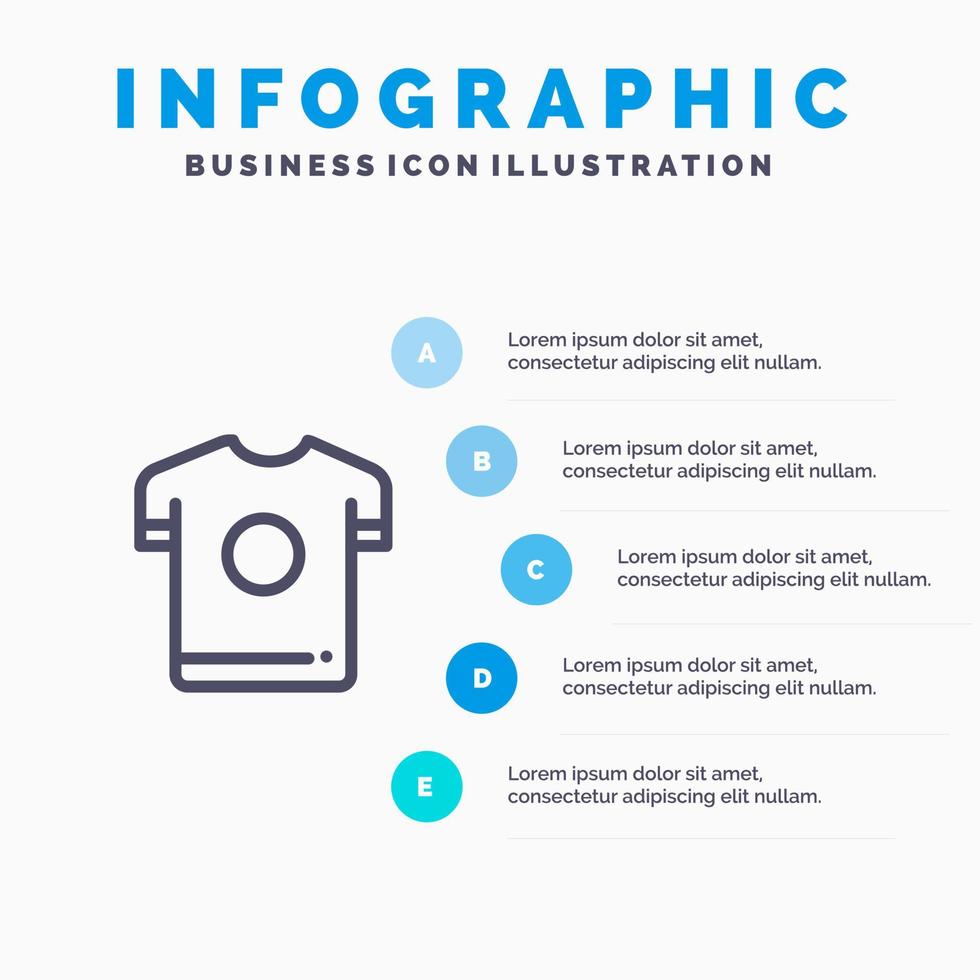 INFOGRAPHIC
BUSINESS ICON ILLUSTRATION

A
Lorem ipsum dolor sit amet, consectetur adipiscing elit nullam.

B
Lorem ipsum dolor sit amet, consectetur adipiscing elit nullam.

C
Lorem ipsum dolor sit amet, consectetur adipiscing elit nullam.

D
Lorem ipsum dolor sit amet, consectetur adipiscing elit nullam.

E
Lorem ipsum dolor sit amet, consectetur adipiscing elit nullam.