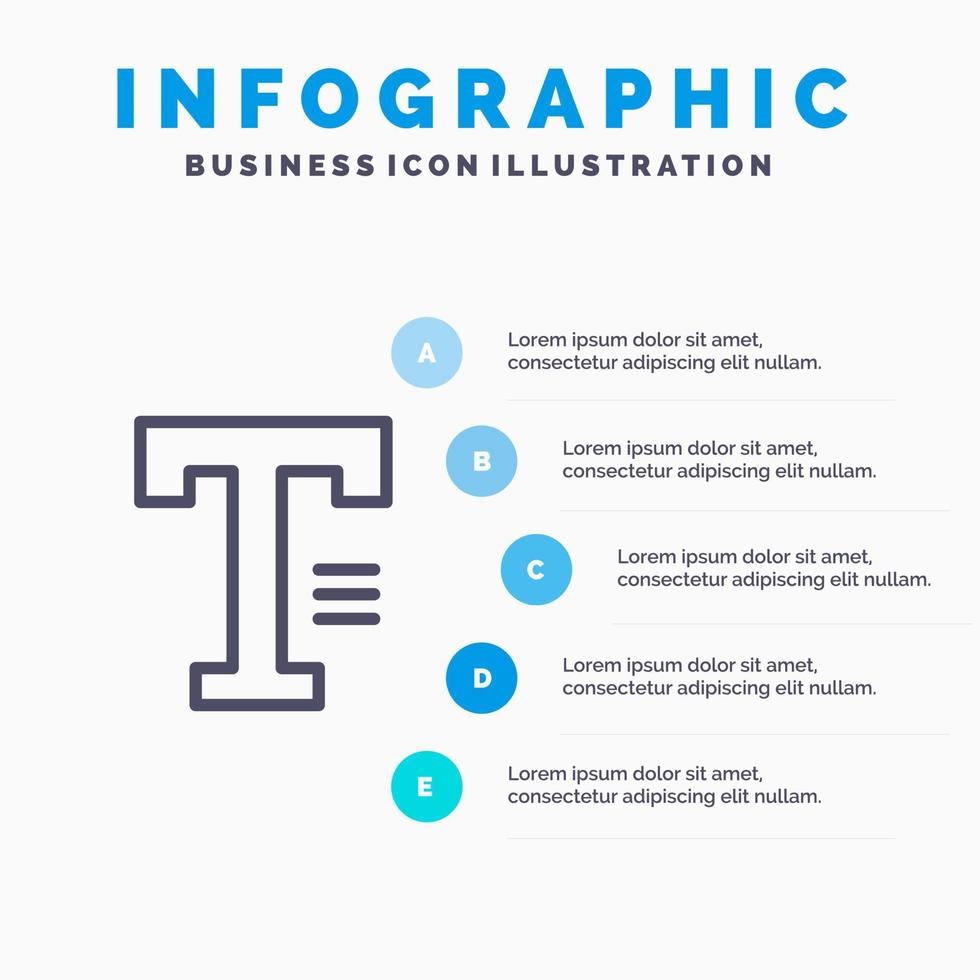 INFOGRAPHIC
BUSINESS ICON ILLUSTRATION

A
Lorem ipsum dolor sit amet, consectetur adipiscing elit nullam.

B
Lorem ipsum dolor sit amet, consectetur adipiscing elit nullam.

C
Lorem ipsum dolor sit amet, consectetur adipiscing elit nullam.

D
Lorem ipsum dolor sit amet, consectetur adipiscing elit nullam.

E
Lorem ipsum dolor sit amet, consectetur adipiscing elit nullam.